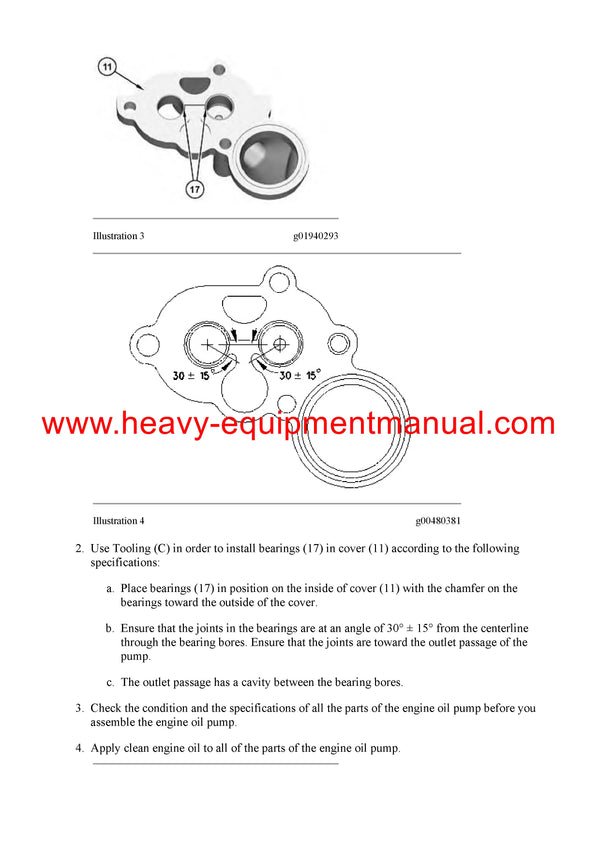 11

17

Illustration 3 g01940293

30 ± 15°

30 ± 15°

www.heavy-equipmentmanual.com

Illustration 4 g00480381

2. Use Tooling (C) in order to install bearings (17) in cover (11) according to the following specifications:

a. Place bearings (17) in position on the inside of cover (11) with the chamfer on the bearings toward the outside of the cover.

b. Ensure that the joints in the bearings are at an angle of 30° ± 15° from the centerline through the bearing bores. Ensure that the joints are toward the outlet passage of the pump.

c. The outlet passage has a cavity between the bearing bores.

3. Check the condition and the specifications of all the parts of the engine oil pump before you assemble the engine oil pump.

4. Apply clean engine oil to all of the parts of the engine oil pump.