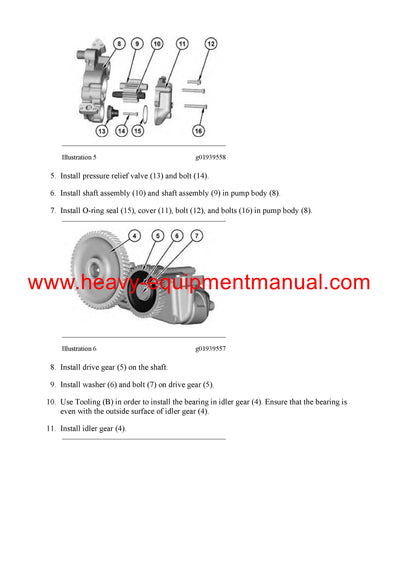 8 9 10 11 12

13 14 15 16

Illustration 5 g01939558

5. Install pressure relief valve (13) and bolt (14).

6. Install shaft assembly (10) and shaft assembly (9) in pump body (8).

7. Install O-ring seal (15), cover (11), bolt (12), and bolts (16) in pump body (8).

4 5 6 7

www.heavy-equipmentmanual.com

Illustration 6 g01939557

8. Install drive gear (5) on the shaft.

9. Install washer (6) and bolt (7) on drive gear (5).

10. Use Tooling (B) in order to install the bearing in idler gear (4). Ensure that the bearing is even with the outside surface of idler gear (4).

11. Install idler gear (4).