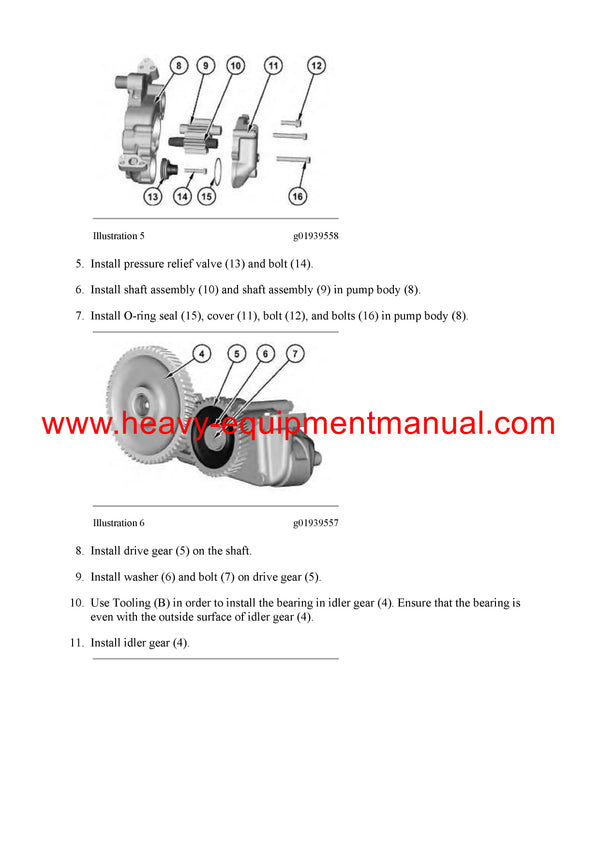 8 9 10 11 12

13 14 15 16

Illustration 5 g01939558

5. Install pressure relief valve (13) and bolt (14).

6. Install shaft assembly (10) and shaft assembly (9) in pump body (8).

7. Install O-ring seal (15), cover (11), bolt (12), and bolts (16) in pump body (8).

4 5 6 7

www.heavy-equipmentmanual.com

Illustration 6 g01939557

8. Install drive gear (5) on the shaft.

9. Install washer (6) and bolt (7) on drive gear (5).

10. Use Tooling (B) in order to install the bearing in idler gear (4). Ensure that the bearing is even with the outside surface of idler gear (4).

11. Install idler gear (4).