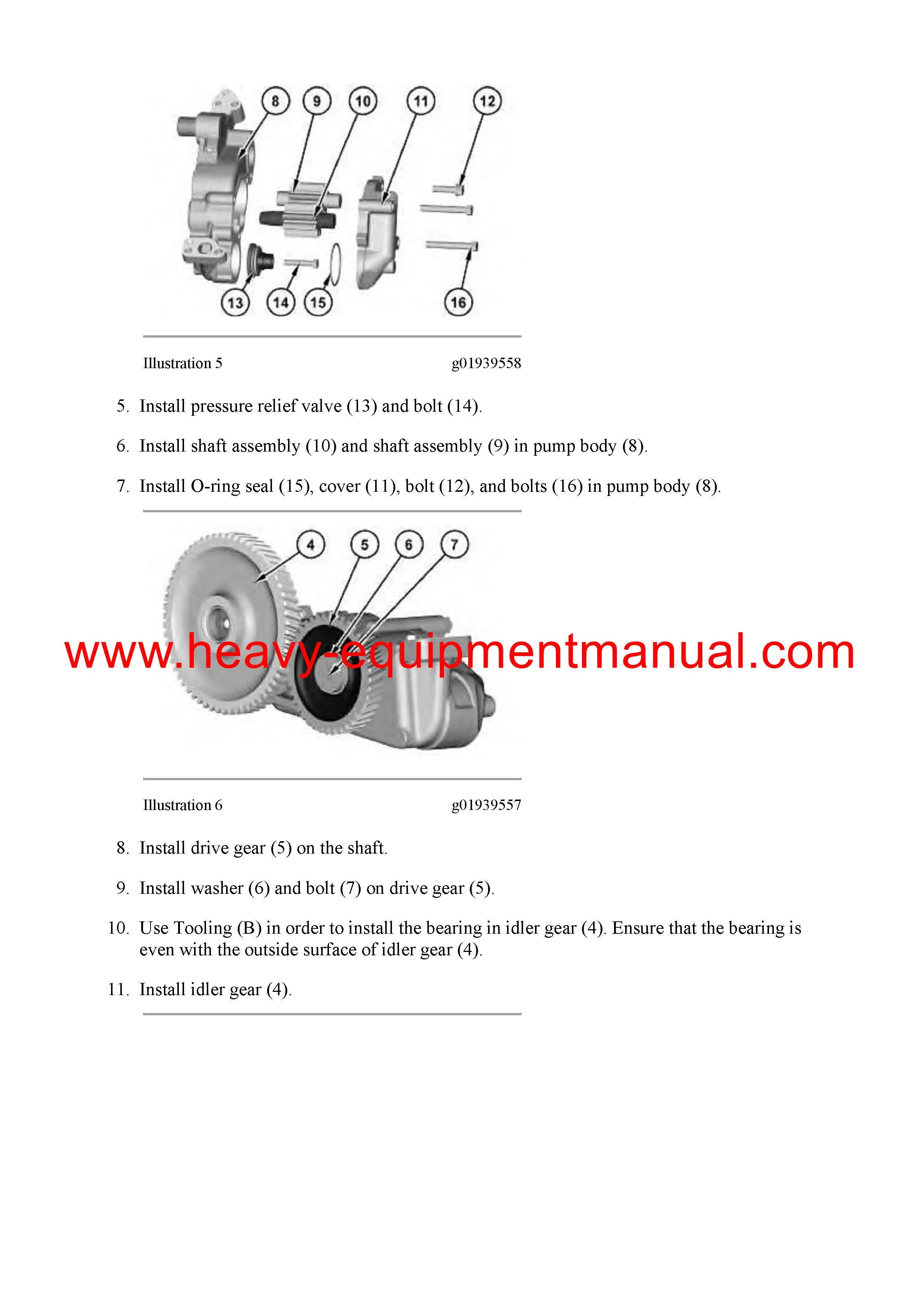 8 9 10 11 12

13 14 15 16

Illustration 5 g01939558

5. Install pressure relief valve (13) and bolt (14).

6. Install shaft assembly (10) and shaft assembly (9) in pump body (8).

7. Install O-ring seal (15), cover (11), bolt (12), and bolts (16) in pump body (8).

4 5 6 7

www.heavy-equipmentmanual.com

Illustration 6 g01939557

8. Install drive gear (5) on the shaft.

9. Install washer (6) and bolt (7) on drive gear (5).

10. Use Tooling (B) in order to install the bearing in idler gear (4). Ensure that the bearing is even with the outside surface of idler gear (4).

11. Install idler gear (4).