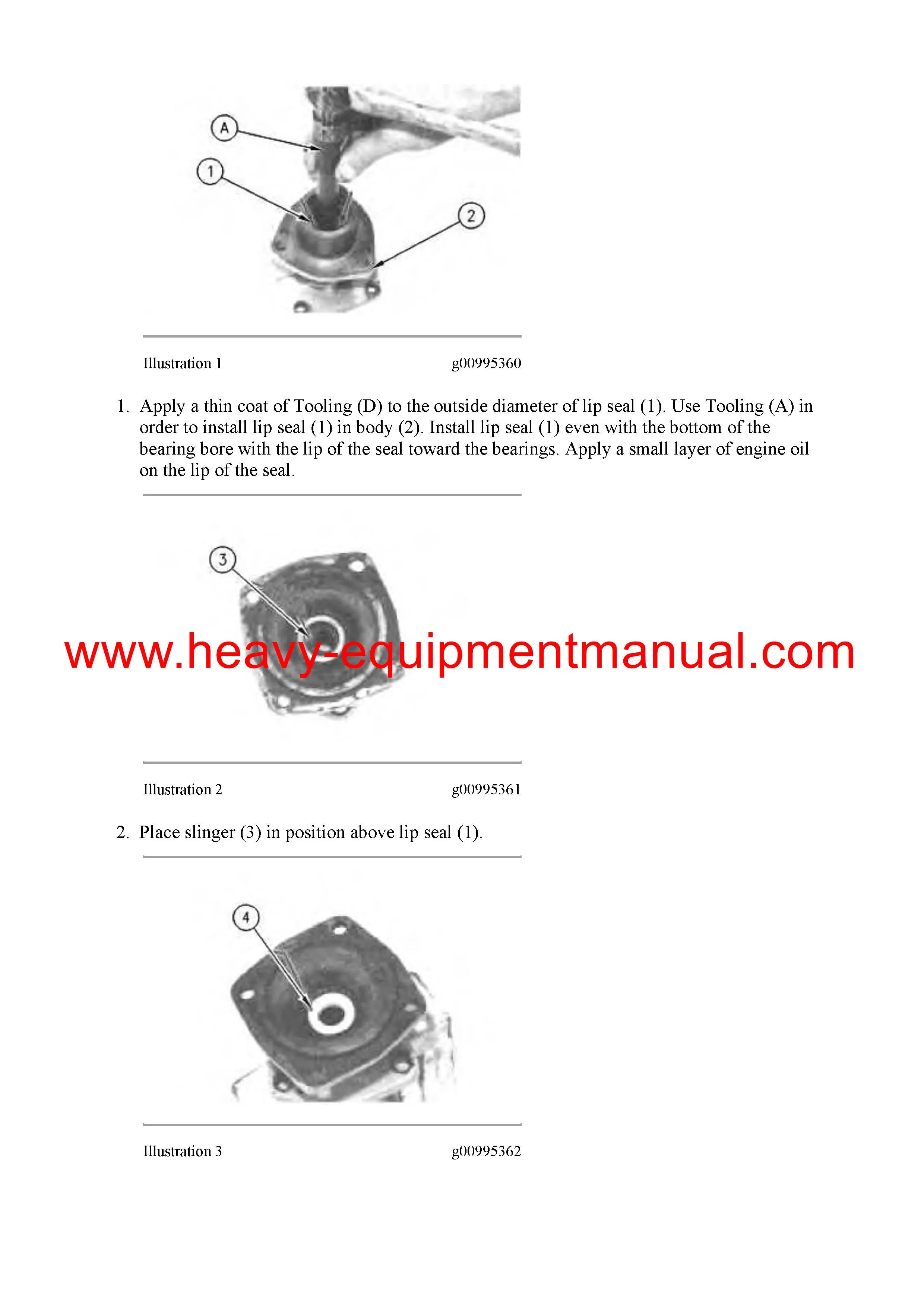 A

1

2

Illustration 1 g00995360

1. Apply a thin coat of Tooling (D) to the outside diameter of lip seal (1). Use Tooling (A) in order to install lip seal (1) in body (2). Install lip seal (1) even with the bottom of the bearing bore with the lip of the seal toward the bearings. Apply a small layer of engine oil on the lip of the seal.

3

www.heavy-equipmentmanual.com

Illustration 2 g00995361

2. Place slinger (3) in position above lip seal (1).

4

Illustration 3 g00995362