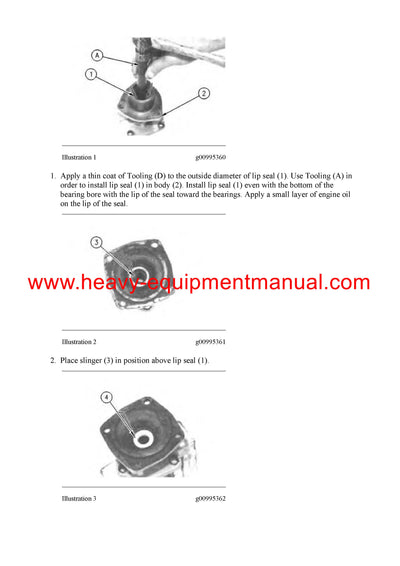 A

1

2

Illustration 1 g00995360

1. Apply a thin coat of Tooling (D) to the outside diameter of lip seal (1). Use Tooling (A) in order to install lip seal (1) in body (2). Install lip seal (1) even with the bottom of the bearing bore with the lip of the seal toward the bearings. Apply a small layer of engine oil on the lip of the seal.

3

www.heavy-equipmentmanual.com

Illustration 2 g00995361

2. Place slinger (3) in position above lip seal (1).

4

Illustration 3 g00995362