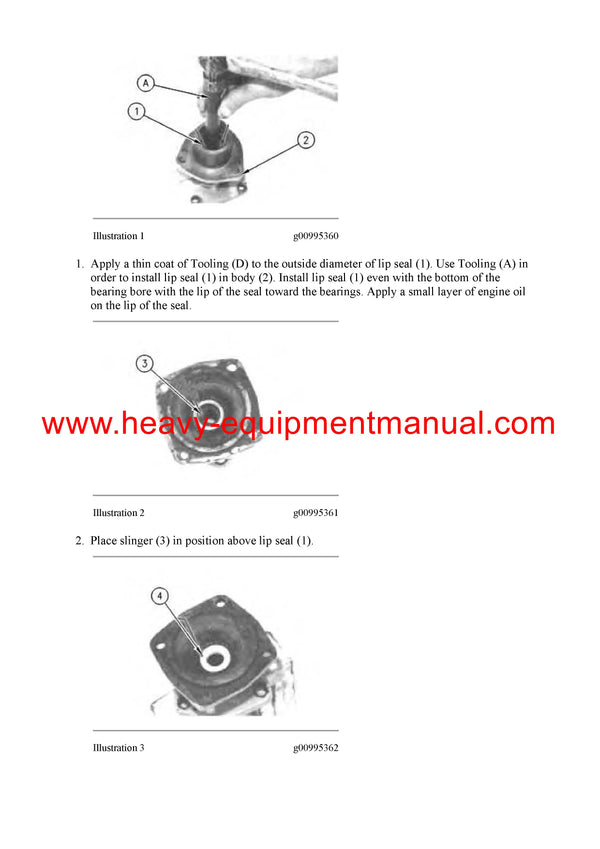 A

1

2

Illustration 1 g00995360

1. Apply a thin coat of Tooling (D) to the outside diameter of lip seal (1). Use Tooling (A) in order to install lip seal (1) in body (2). Install lip seal (1) even with the bottom of the bearing bore with the lip of the seal toward the bearings. Apply a small layer of engine oil on the lip of the seal.

3

www.heavy-equipmentmanual.com

Illustration 2 g00995361

2. Place slinger (3) in position above lip seal (1).

4

Illustration 3 g00995362