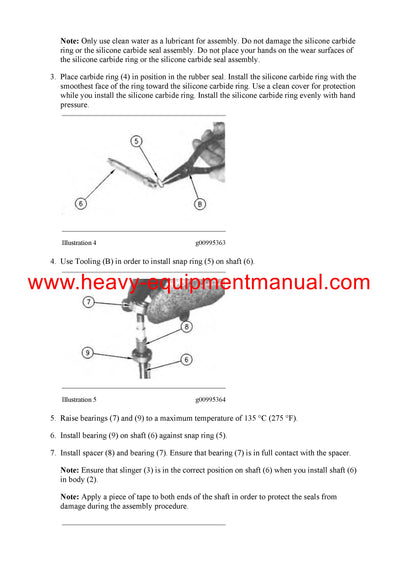 Note: Only use clean water as a lubricant for assembly. Do not damage the silicone carbide ring or the silicone carbide seal assembly. Do not place your hands on the wear surfaces of the silicone carbide ring or the silicone carbide seal assembly.

3. Place carbide ring (4) in position in the rubber seal. Install the silicone carbide ring with the smoothest face of the ring toward the silicone carbide ring. Use a clean cover for protection while you install the silicone carbide ring. Install the silicone carbide ring evenly with hand pressure.

5

6

B

Illustration 4 g00995363

4. Use Tooling (B) in order to install snap ring (5) on shaft (6).

www.heavy-equipmentmanual.com

7

8

9

6

Illustration 5 g00995364

5. Raise bearings (7) and (9) to a maximum temperature of 135 °C (275 °F).

6. Install bearing (9) on shaft (6) against snap ring (5).

7. Install spacer (8) and bearing (7). Ensure that bearing (7) is in full contact with the spacer.

Note: Ensure that slinger (3) is in the correct position on shaft (6) when you install shaft (6) in body (2).

Note: Apply a piece of tape to both ends of the shaft in order to protect the seals from damage during the assembly procedure.