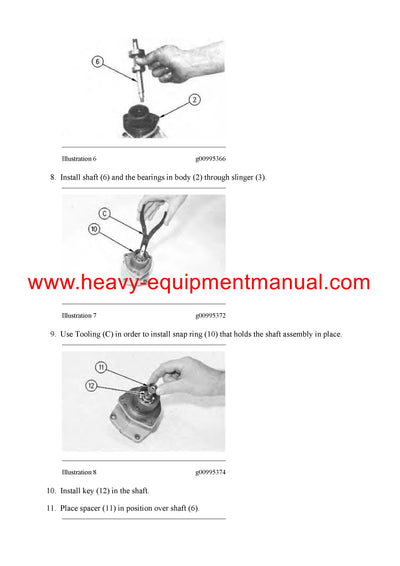 6

2

Illustration 6 g00995366

8. Install shaft (6) and the bearings in body (2) through slinger (3).

C

10

www.heavy-equipmentmanual.com

Illustration 7 g00995372

9. Use Tooling (C) in order to install snap ring (10) that holds the shaft assembly in place.

11

12

Illustration 8 g00995374

10. Install key (12) in the shaft.

11. Place spacer (11) in position over shaft (6).