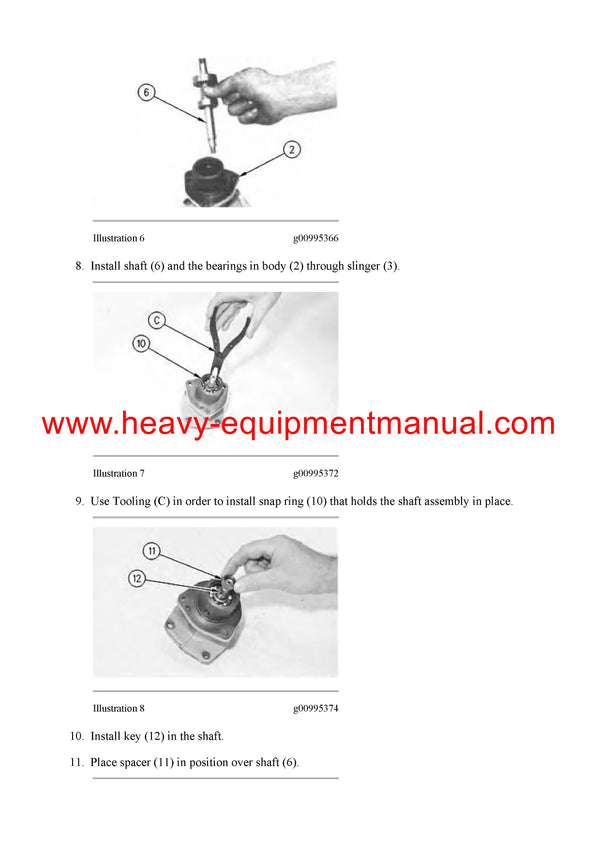 6

2

Illustration 6 g00995366

8. Install shaft (6) and the bearings in body (2) through slinger (3).

C

10

www.heavy-equipmentmanual.com

Illustration 7 g00995372

9. Use Tooling (C) in order to install snap ring (10) that holds the shaft assembly in place.

11

12

Illustration 8 g00995374

10. Install key (12) in the shaft.

11. Place spacer (11) in position over shaft (6).