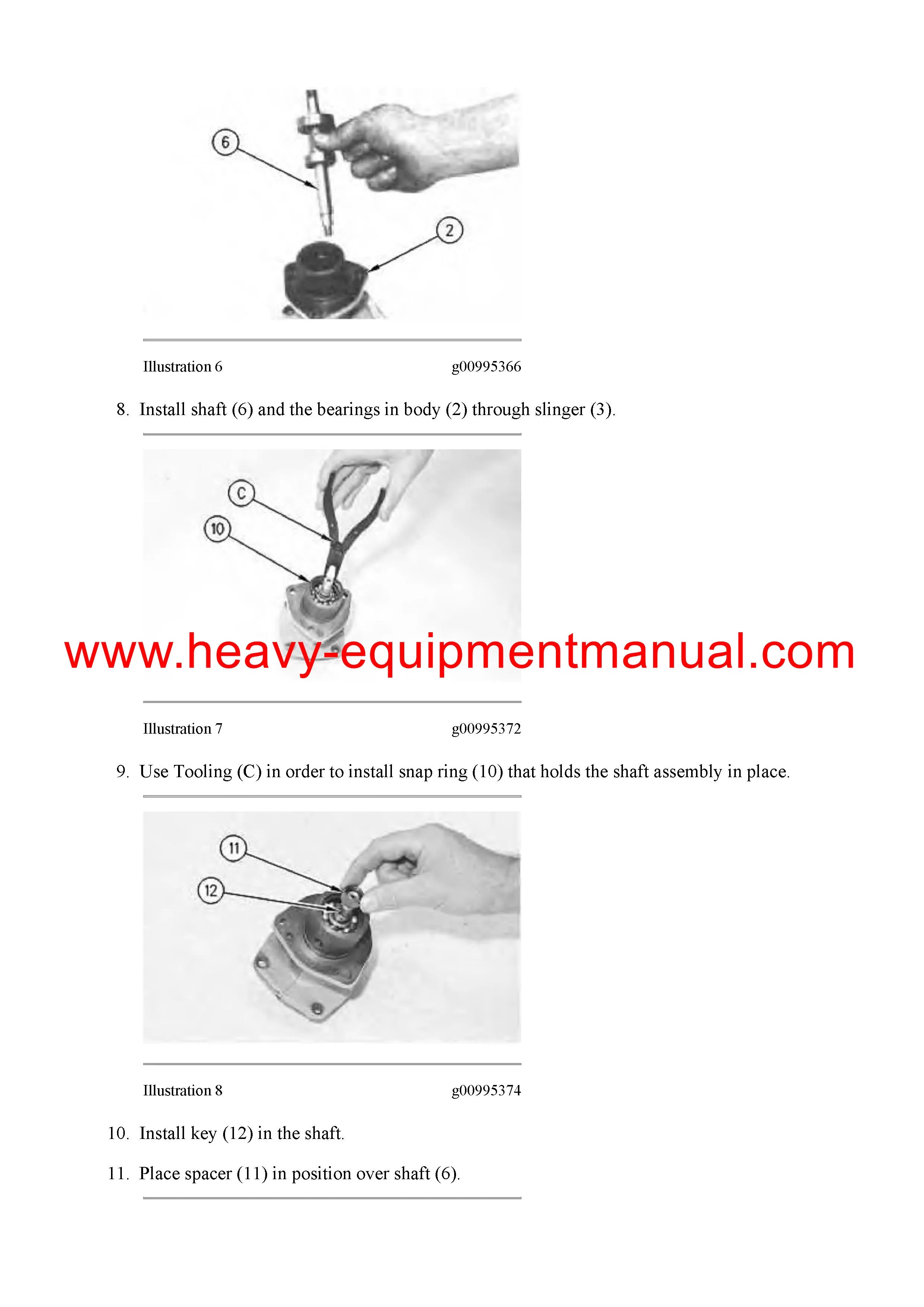 6

2

Illustration 6 g00995366

8. Install shaft (6) and the bearings in body (2) through slinger (3).

C

10

www.heavy-equipmentmanual.com

Illustration 7 g00995372

9. Use Tooling (C) in order to install snap ring (10) that holds the shaft assembly in place.

11

12

Illustration 8 g00995374

10. Install key (12) in the shaft.

11. Place spacer (11) in position over shaft (6).