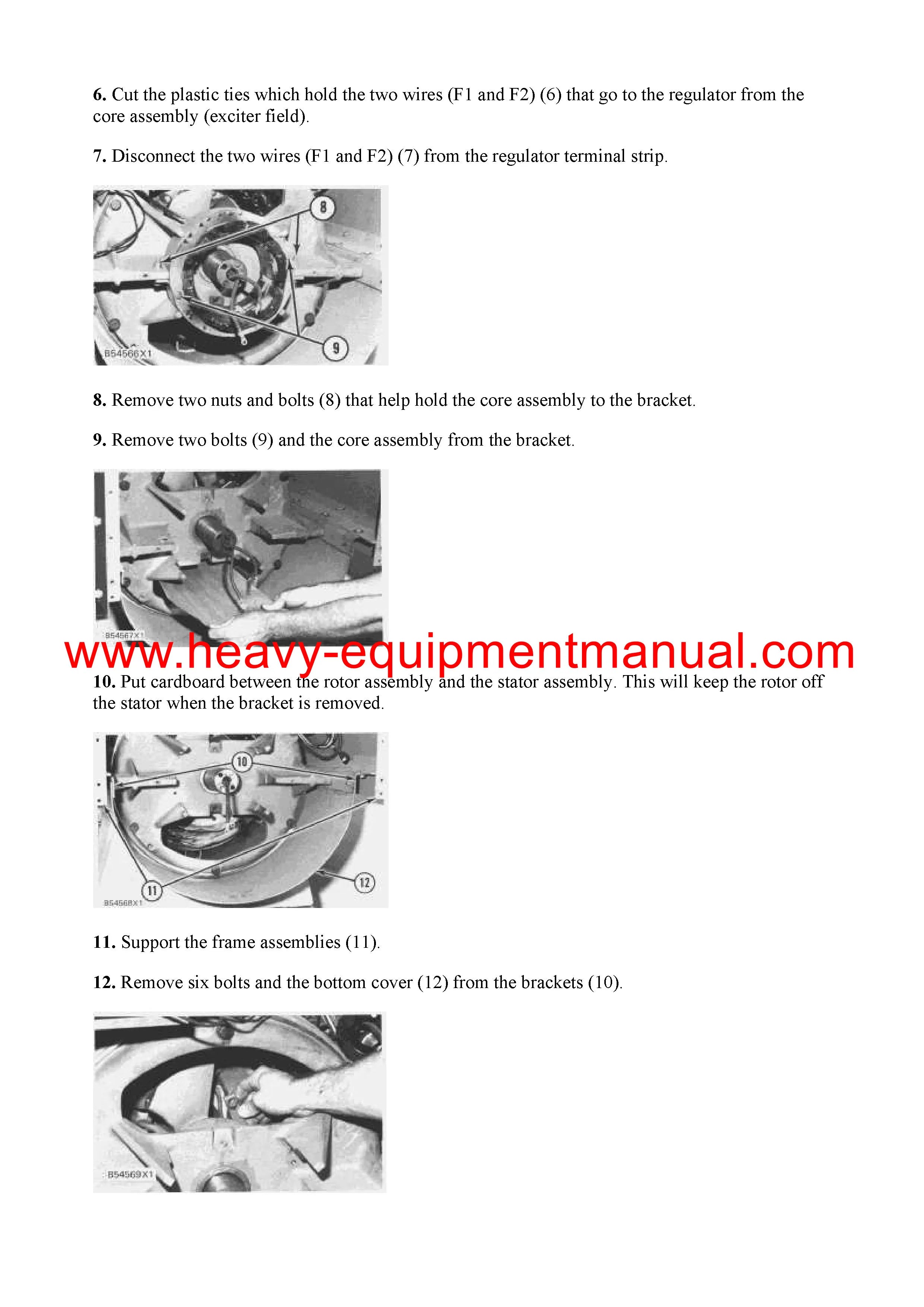 6. Cut the plastic ties which hold the two wires (F1 and F2) (6) that go to the regulator from the core assembly (exciter field).

7. Disconnect the two wires (F1 and F2) (7) from the regulator terminal strip.

8

9

B54566X1

8. Remove two nuts and bolts (8) that help hold the core assembly to the bracket.

9. Remove two bolts (9) and the core assembly from the bracket.

B54567X1

www.heavy-equipmentmanual.com

10. Put cardboard between the rotor assembly and the stator assembly. This will keep the rotor off the stator when the bracket is removed.

10

11

12

B54568X1

11. Support the frame assemblies (11).

12. Remove six bolts and the bottom cover (12) from the brackets (10).

B54569X1