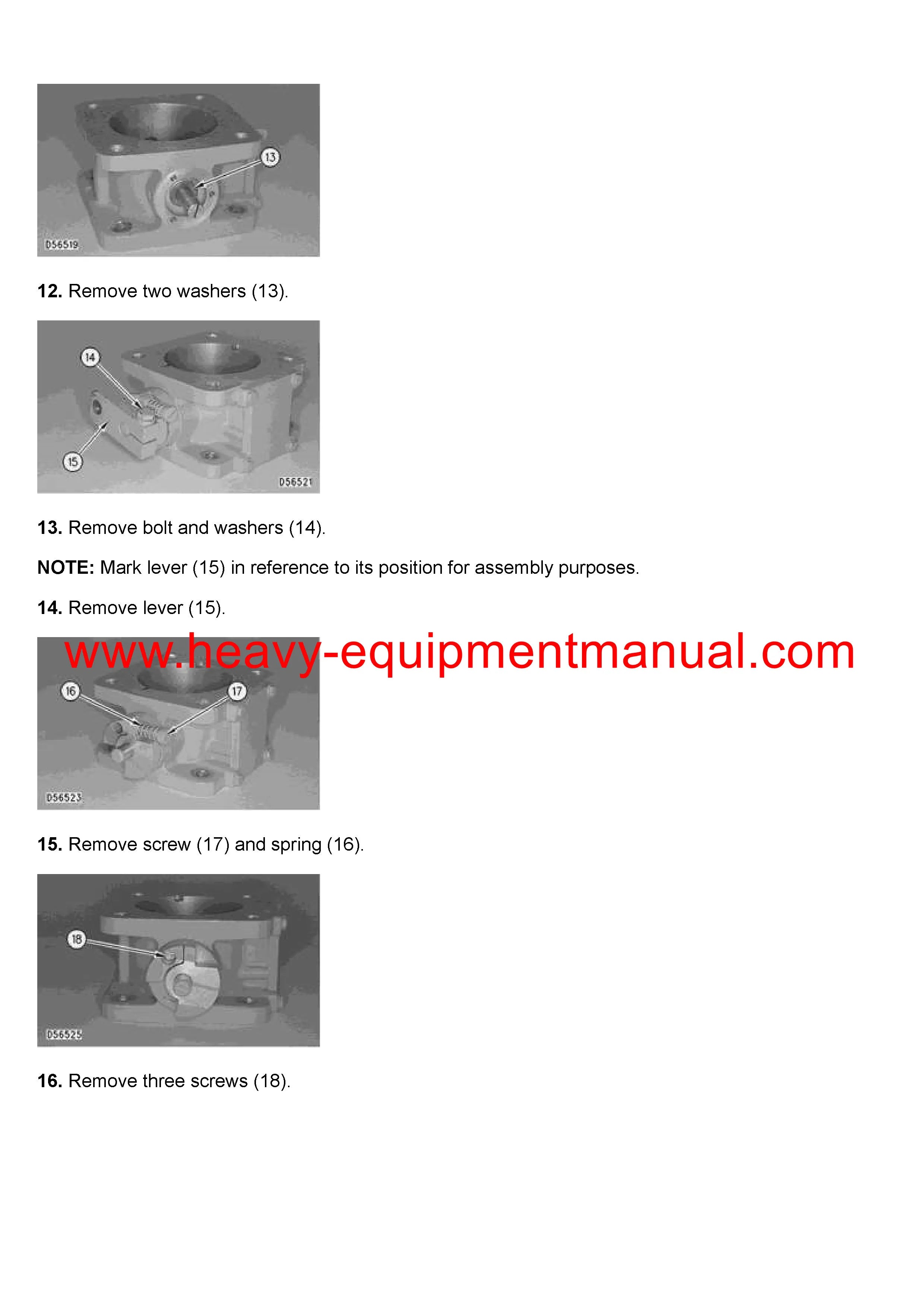 13

D56519

12. Remove two washers (13).

14

15

D56521

13. Remove bolt and washers (14).

NOTE: Mark lever (15) in reference to its position for assembly purposes.

14. Remove lever (15).

www.heavy-equipmentmanual.com

16

17

D56523

15. Remove screw (17) and spring (16).

18

D56525

16. Remove three screws (18).