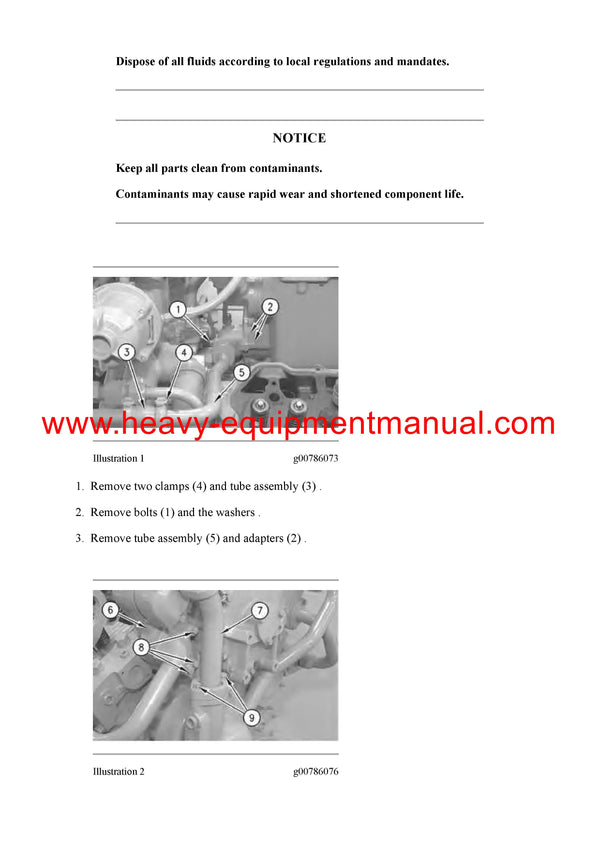 Dispose of all fluids according to local regulations and mandates.

NOTICE

Keep all parts clean from contaminants.

Contaminants may cause rapid wear and shortened component life.

1
2
3
4
5

www.heavy-equipmentmanual.com

Illustration 1 g00786073

1. Remove two clamps (4) and tube assembly (3) .

2. Remove bolts (1) and the washers .

3. Remove tube assembly (5) and adapters (2) .

6
7
8
9

Illustration 2 g00786076