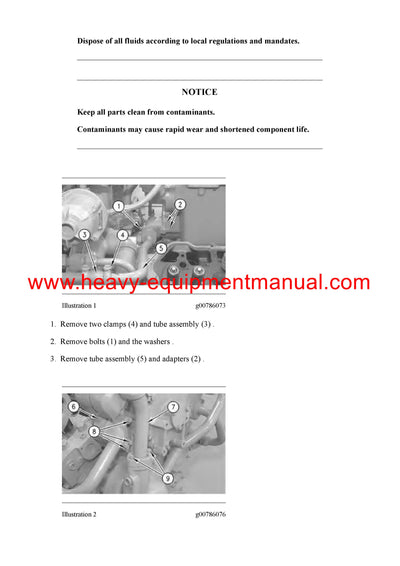 Dispose of all fluids according to local regulations and mandates.

NOTICE

Keep all parts clean from contaminants.

Contaminants may cause rapid wear and shortened component life.

1

2

3

4

5

www.heavy-equipmentmanual.com

Illustration 1 g00786073

1. Remove two clamps (4) and tube assembly (3) .

2. Remove bolts (1) and the washers .

3. Remove tube assembly (5) and adapters (2) .

6

7

8

9

Illustration 2 g00786076