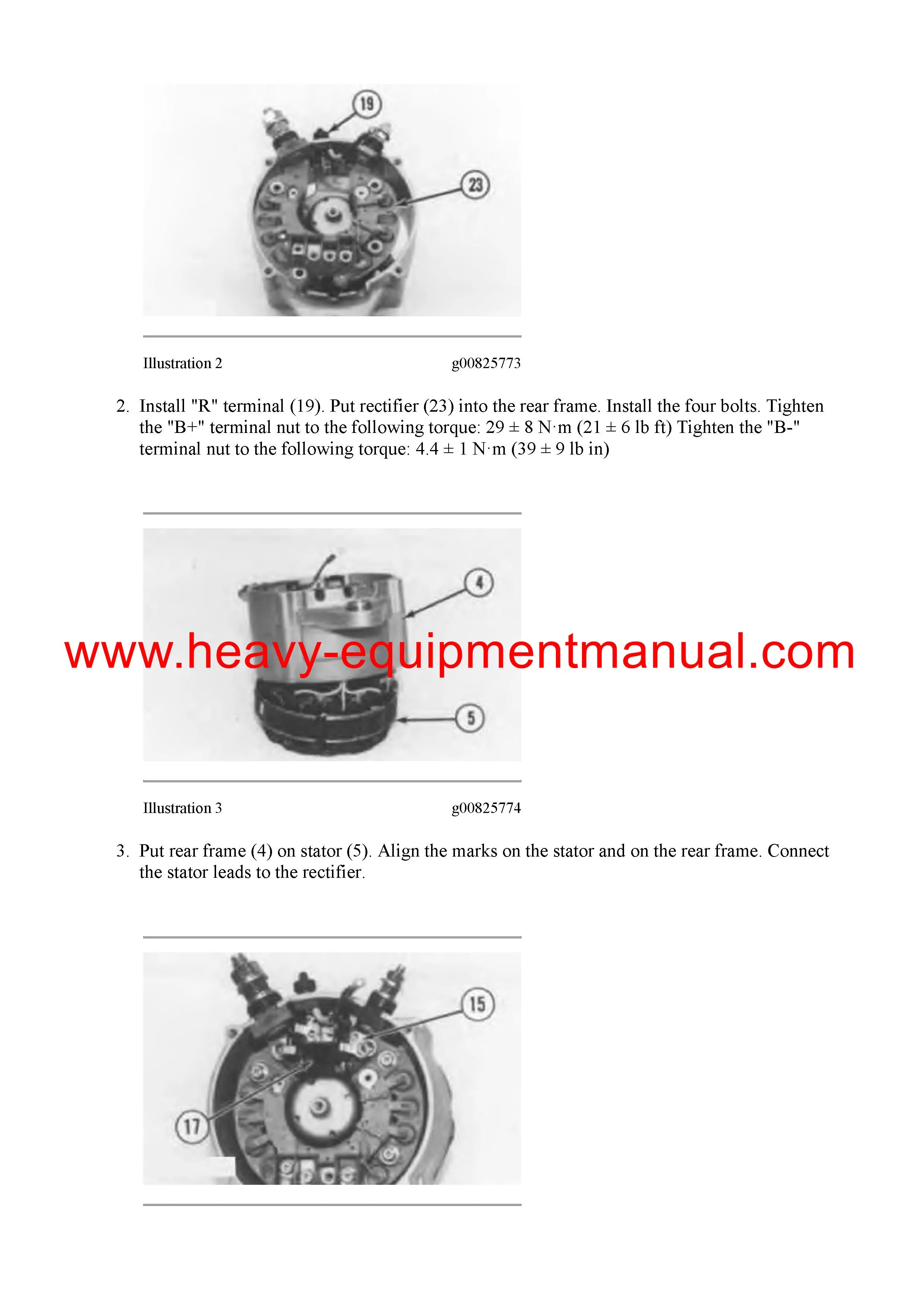 19

23

Illustration 2 g00825773

2. Install "R" terminal (19). Put rectifier (23) into the rear frame. Install the four bolts. Tighten the "B+" terminal nut to the following torque: 29 ± 8 N·m (21 ± 6 lb ft) Tighten the "B-" terminal nut to the following torque: 4.4 ± 1 N·m (39 ± 9 lb in)

4

www.heavy-equipmentmanual.com

5

Illustration 3 g00825774

3. Put rear frame (4) on stator (5). Align the marks on the stator and on the rear frame. Connect the stator leads to the rectifier.

15

17