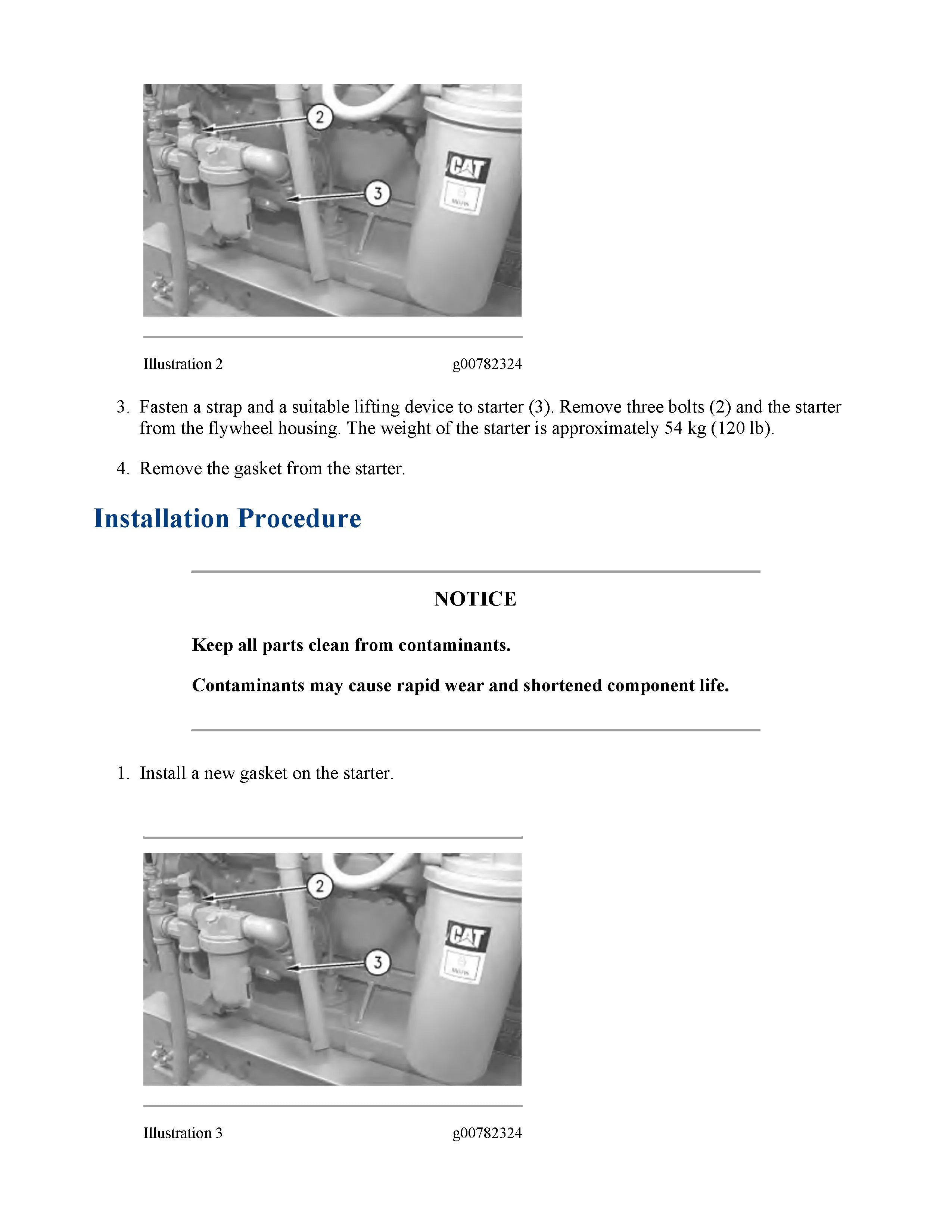 2

3

CAT

Illustration 2 g00782324

3. Fasten a strap and a suitable lifting device to starter (3). Remove three bolts (2) and the starter from the flywheel housing. The weight of the starter is approximately 54 kg (120 lb).

4. Remove the gasket from the starter.

Installation Procedure

NOTICE

Keep all parts clean from contaminants.

Contaminants may cause rapid wear and shortened component life.

1. Install a new gasket on the starter.

2

3

CAT

Illustration 3 g00782324