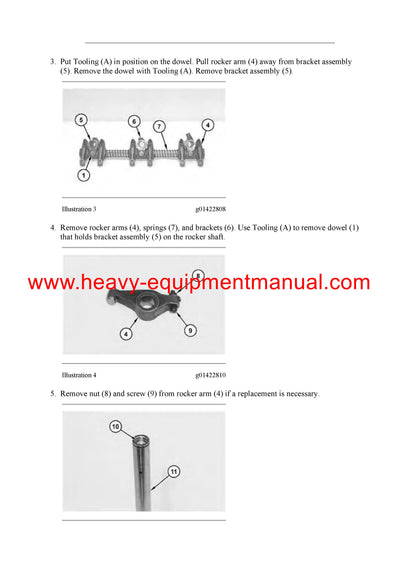 3. Put Tooling (A) in position on the dowel. Pull rocker arm (4) away from bracket assembly (5). Remove the dowel with Tooling (A). Remove bracket assembly (5).

5
6
7
4
1

Illustration 3 g01422808

4. Remove rocker arms (4), springs (7), and brackets (6). Use Tooling (A) to remove dowel (1) that holds bracket assembly (5) on the rocker shaft.

www.heavy-equipmentmanual.com

8
4
9

Illustration 4 g01422810

5. Remove nut (8) and screw (9) from rocker arm (4) if a replacement is necessary.

10
11