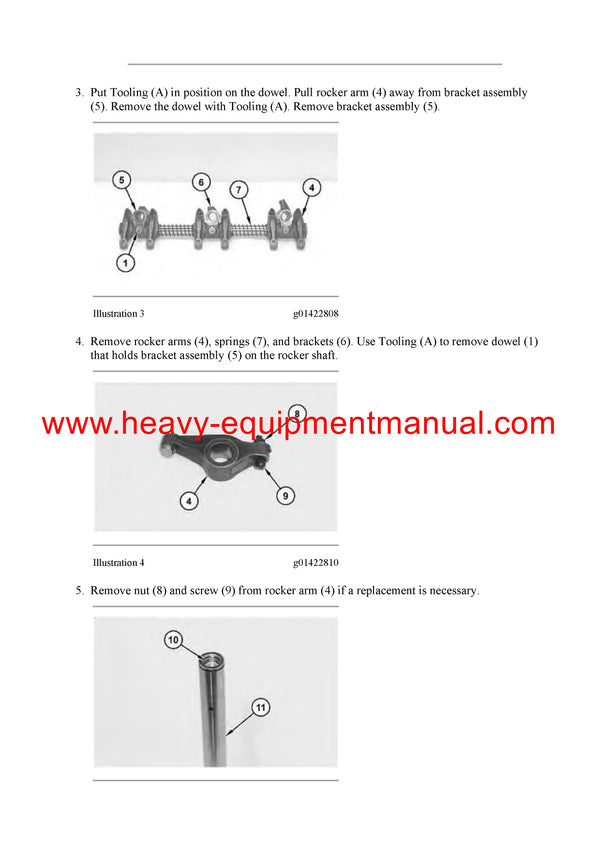 3. Put Tooling (A) in position on the dowel. Pull rocker arm (4) away from bracket assembly (5). Remove the dowel with Tooling (A). Remove bracket assembly (5).

5
6
7
4
1

Illustration 3 g01422808

4. Remove rocker arms (4), springs (7), and brackets (6). Use Tooling (A) to remove dowel (1) that holds bracket assembly (5) on the rocker shaft.

www.heavy-equipmentmanual.com

8
4
9

Illustration 4 g01422810

5. Remove nut (8) and screw (9) from rocker arm (4) if a replacement is necessary.

10
11