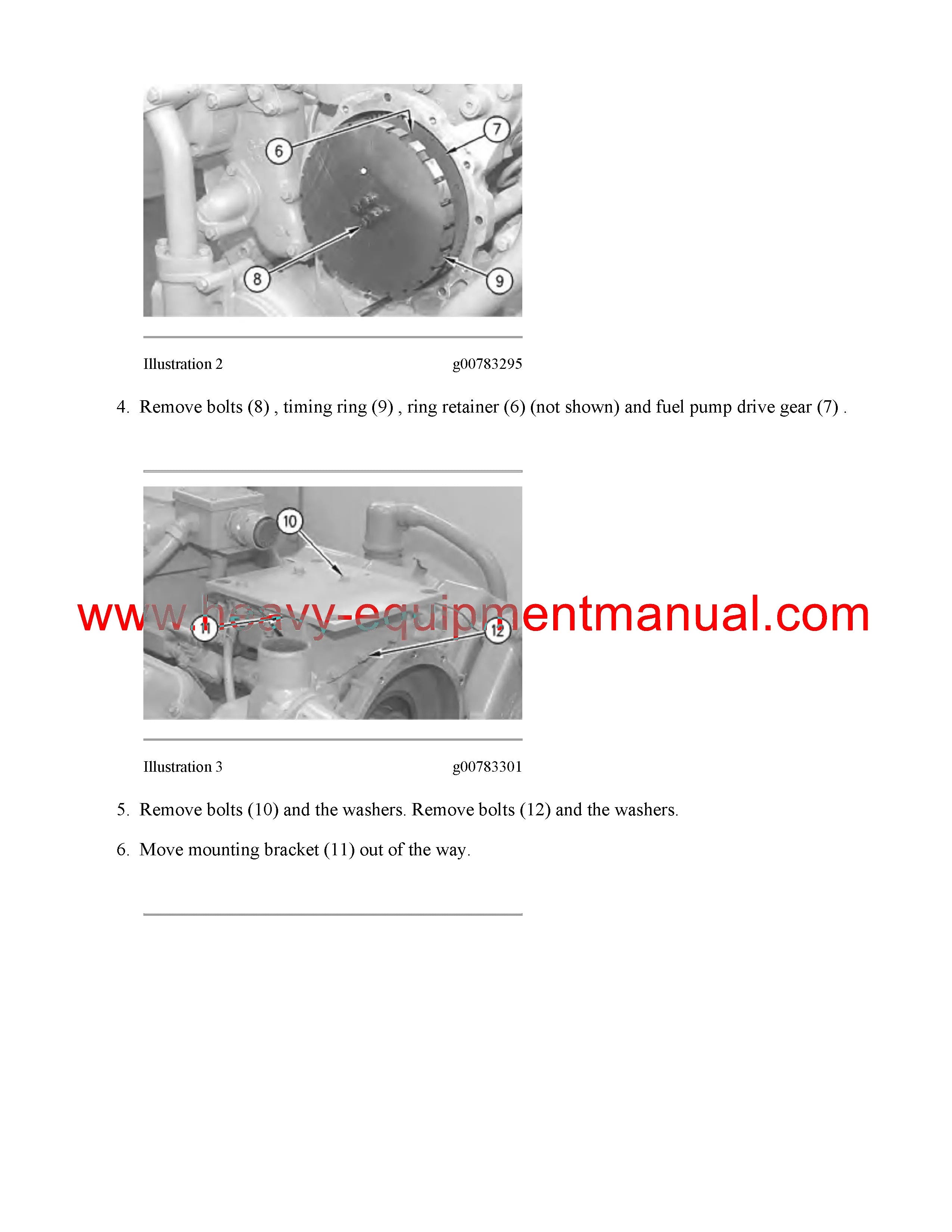 6

7

8

9

Illustration 2 g00783295

4. Remove bolts (8) , timing ring (9) , ring retainer (6) (not shown) and fuel pump drive gear (7) .

10

11

12

www.heavy-equipmentmanual.com

Illustration 3 g00783301

5. Remove bolts (10) and the washers. Remove bolts (12) and the washers.

6. Move mounting bracket (11) out of the way.