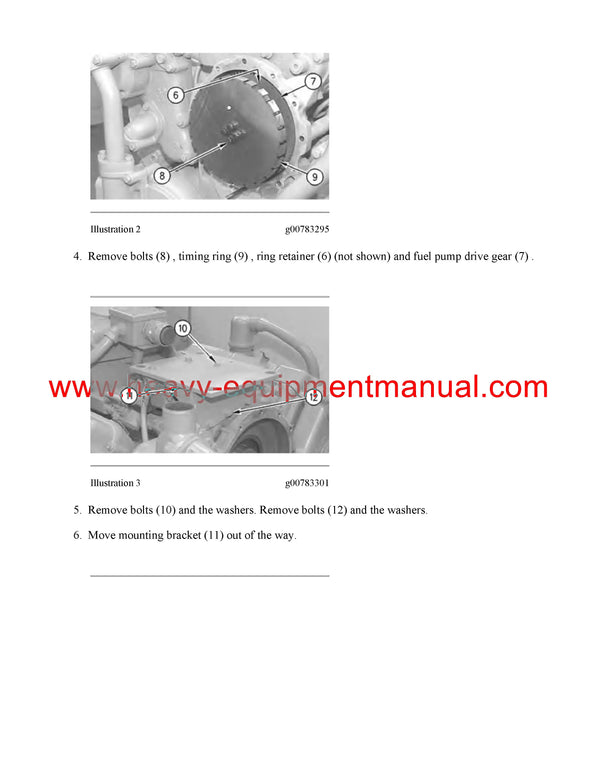 6

7

8

9

Illustration 2 g00783295

4. Remove bolts (8) , timing ring (9) , ring retainer (6) (not shown) and fuel pump drive gear (7) .

10

11

12

www.heavy-equipmentmanual.com

Illustration 3 g00783301

5. Remove bolts (10) and the washers. Remove bolts (12) and the washers.

6. Move mounting bracket (11) out of the way.