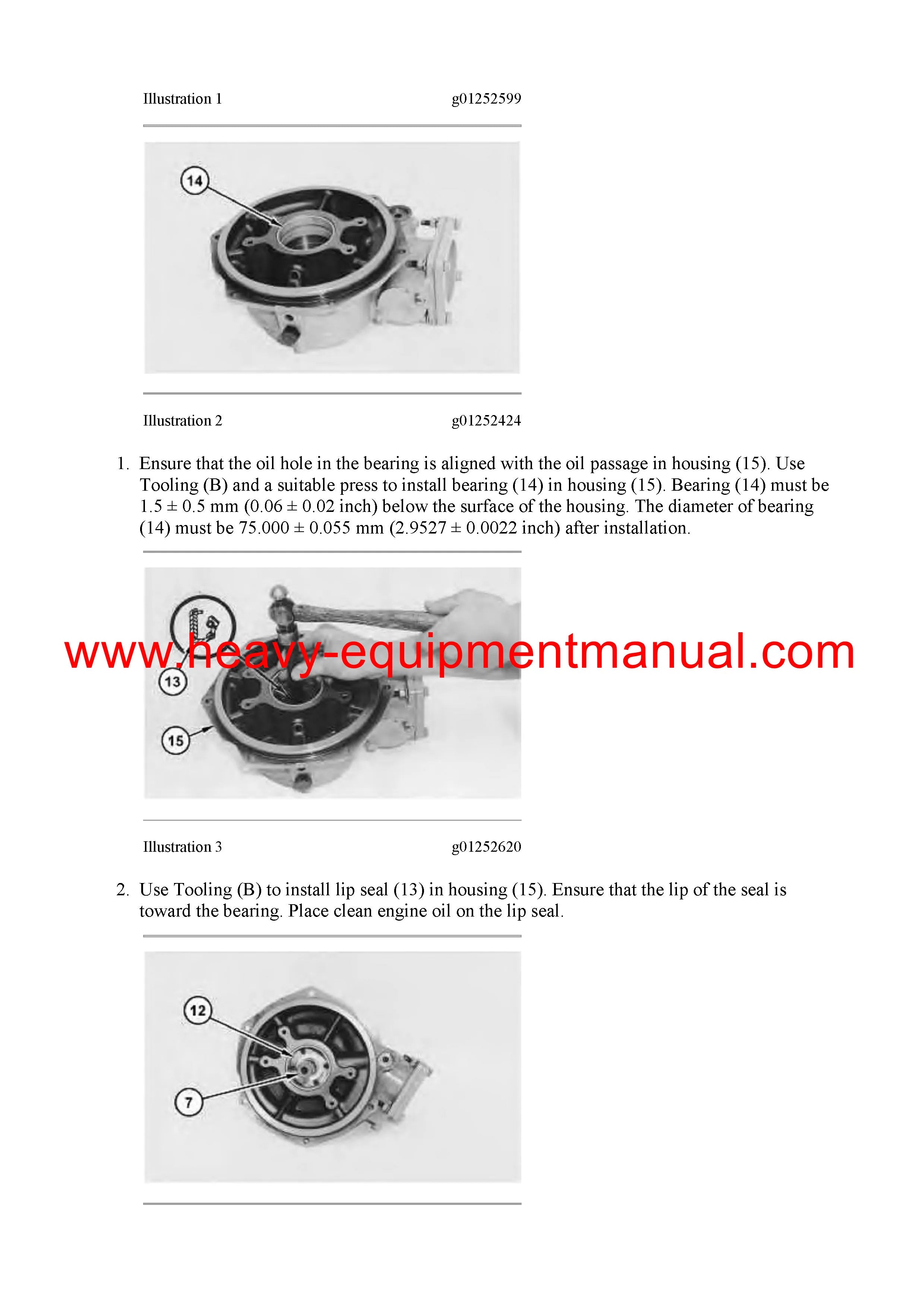 Illustration 1 g01252599

14

Illustration 2 g01252424

1. Ensure that the oil hole in the bearing is aligned with the oil passage in housing (15). Use Tooling (B) and a suitable press to install bearing (14) in housing (15). Bearing (14) must be 1.5 ± 0.5 mm (0.06 ± 0.02 inch) below the surface of the housing. The diameter of bearing (14) must be 75.000 ± 0.055 mm (2.9527 ± 0.0022 inch) after installation.

www.heavy-equipmentmanual.com

13

15

Illustration 3 g01252620

2. Use Tooling (B) to install lip seal (13) in housing (15). Ensure that the lip of the seal is toward the bearing. Place clean engine oil on the lip seal.

12

7