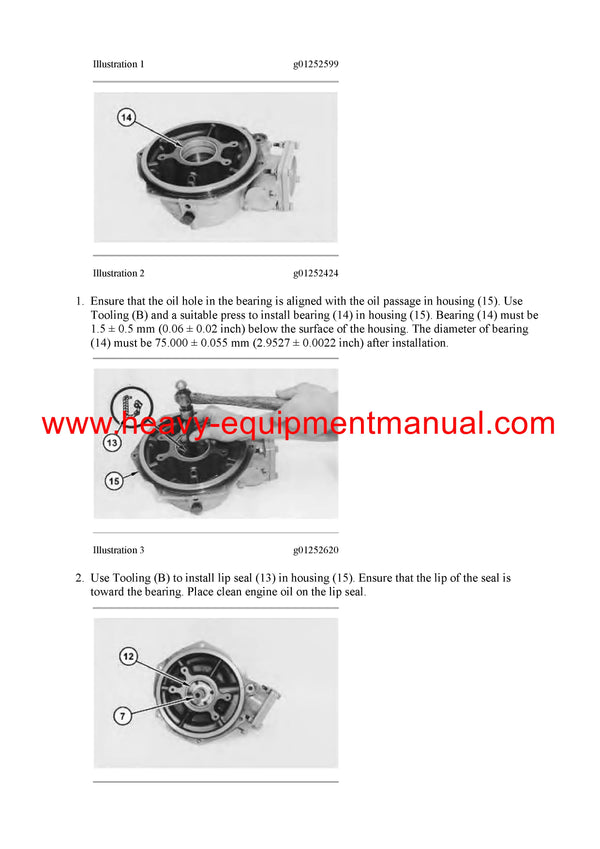 Illustration 1 g01252599

14

Illustration 2 g01252424

1. Ensure that the oil hole in the bearing is aligned with the oil passage in housing (15). Use Tooling (B) and a suitable press to install bearing (14) in housing (15). Bearing (14) must be 1.5 ± 0.5 mm (0.06 ± 0.02 inch) below the surface of the housing. The diameter of bearing (14) must be 75.000 ± 0.055 mm (2.9527 ± 0.0022 inch) after installation.

www.heavy-equipmentmanual.com

13

15

Illustration 3 g01252620

2. Use Tooling (B) to install lip seal (13) in housing (15). Ensure that the lip of the seal is toward the bearing. Place clean engine oil on the lip seal.

12

7