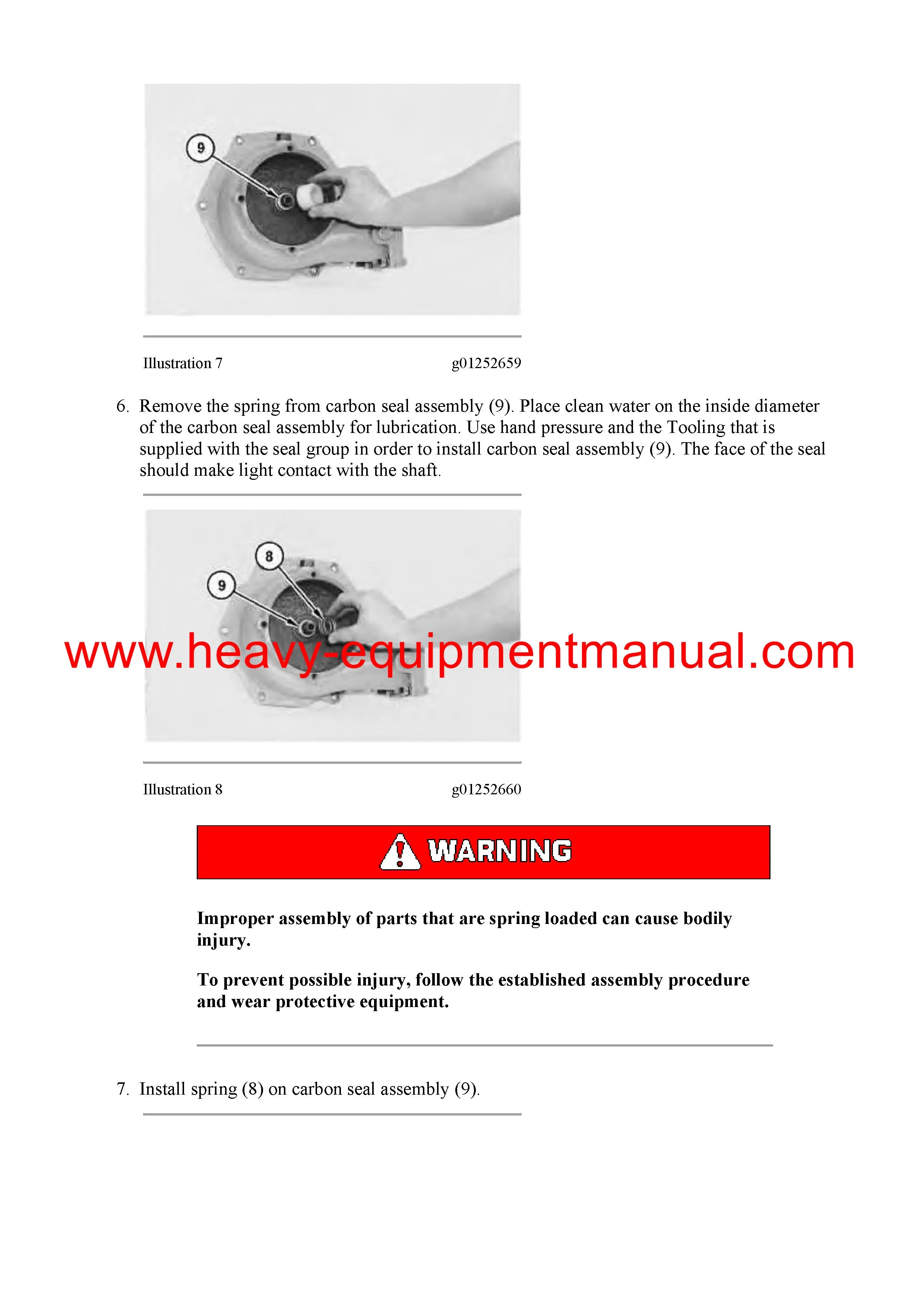 9

Illustration 7 g01252659

6. Remove the spring from carbon seal assembly (9). Place clean water on the inside diameter of the carbon seal assembly for lubrication. Use hand pressure and the Tooling that is supplied with the seal group in order to install carbon seal assembly (9). The face of the seal should make light contact with the shaft.

8
9

www.heavy-equipmentmanual.com

Illustration 8 g01252660

WARNING

Improper assembly of parts that are spring loaded can cause bodily injury.

To prevent possible injury, follow the established assembly procedure and wear protective equipment.

7. Install spring (8) on carbon seal assembly (9).