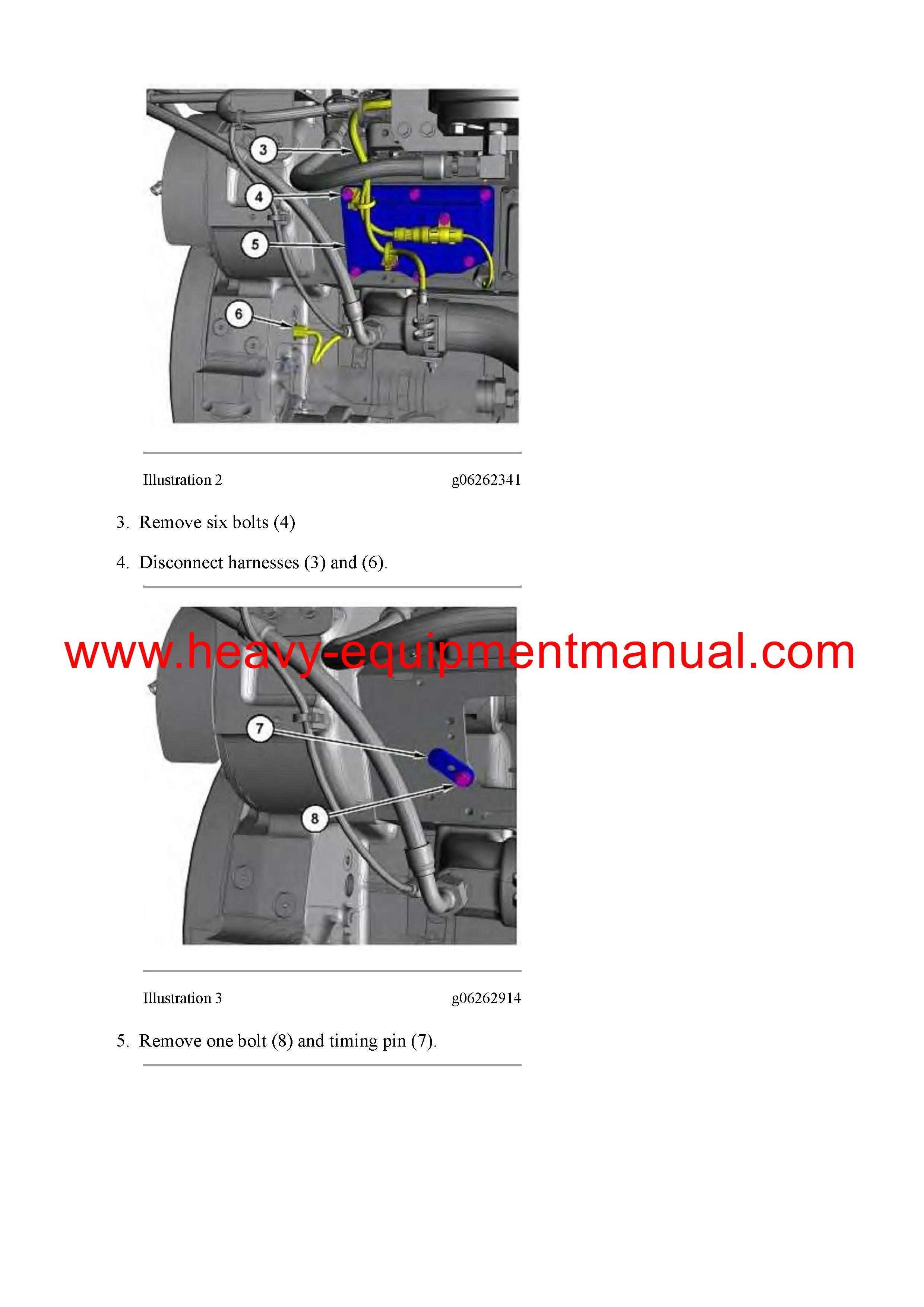 3

4

5

6

Illustration 2 g06262341

3. Remove six bolts (4)

4. Disconnect harnesses (3) and (6).

www.heavy-equipmentmanual.com

7

8

Illustration 3 g06262914

5. Remove one bolt (8) and timing pin (7).