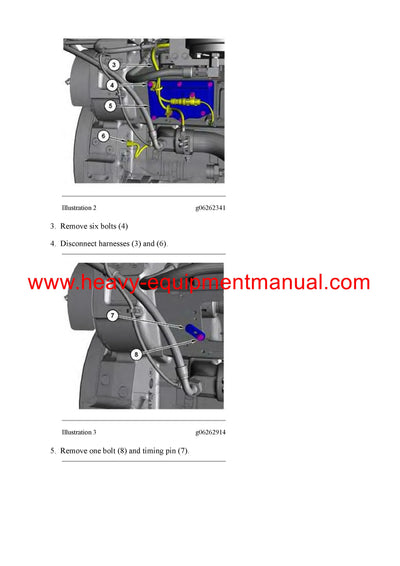 3

4

5

6

Illustration 2 g06262341

3. Remove six bolts (4)

4. Disconnect harnesses (3) and (6).

www.heavy-equipmentmanual.com

7

8

Illustration 3 g06262914

5. Remove one bolt (8) and timing pin (7).