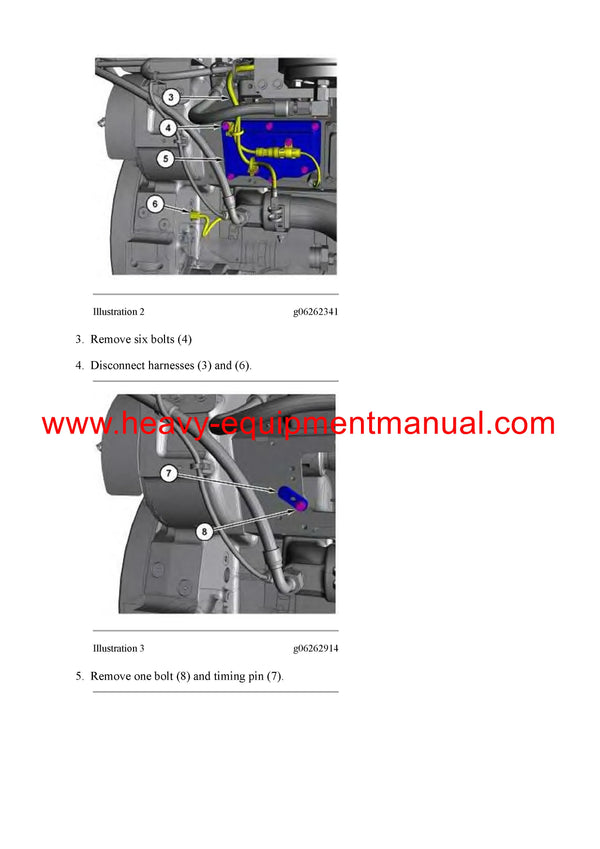 3
4
5
6

Illustration 2 g06262341

3. Remove six bolts (4)

4. Disconnect harnesses (3) and (6).

www.heavy-equipmentmanual.com

7
8

Illustration 3 g06262914

5. Remove one bolt (8) and timing pin (7).