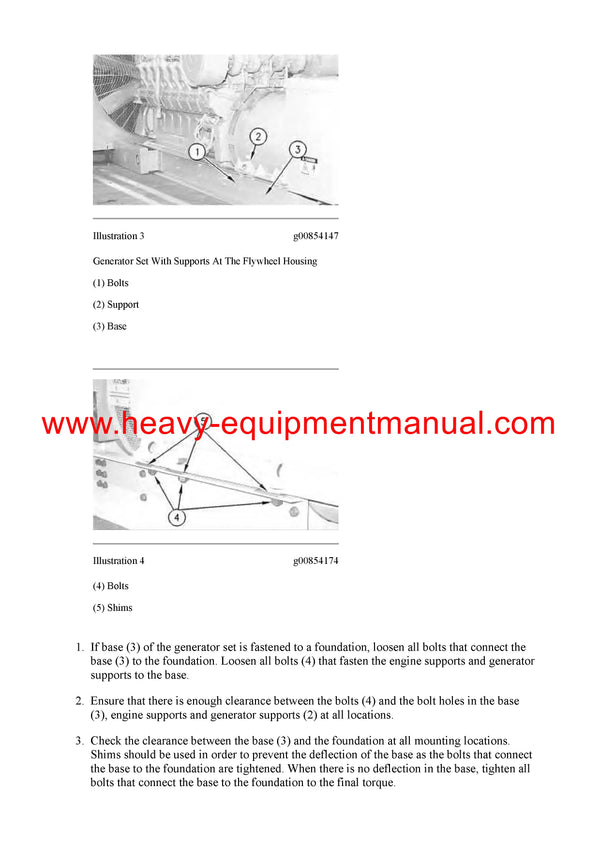 1

2

3

Illustration 3 g00854147

Generator Set With Supports At The Flywheel Housing

(1) Bolts

(2) Support

(3) Base

www.heavy-equipmentmanual.com

4

Illustration 4 g00854174

(4) Bolts

(5) Shims

1. If base (3) of the generator set is fastened to a foundation, loosen all bolts that connect the base (3) to the foundation. Loosen all bolts (4) that fasten the engine supports and generator supports to the base.

2. Ensure that there is enough clearance between the bolts (4) and the bolt holes in the base (3), engine supports and generator supports (2) at all locations.

3. Check the clearance between the base (3) and the foundation at all mounting locations. Shims should be used in order to prevent the deflection of the base as the bolts that connect the base to the foundation are tightened. When there is no deflection in the base, tighten all bolts that connect the base to the foundation to the final torque.