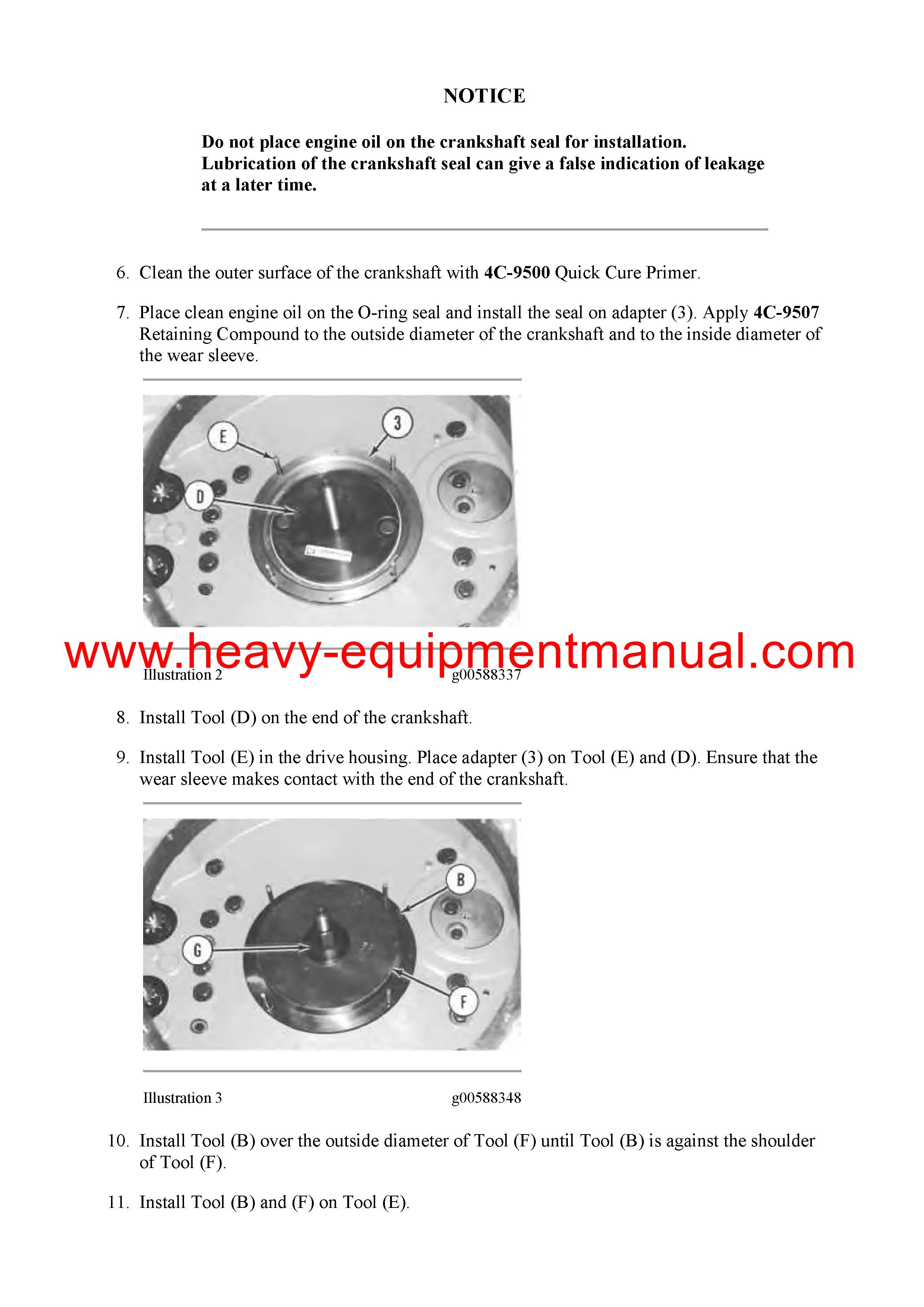 NOTICE

Do not place engine oil on the crankshaft seal for installation. Lubrication of the crankshaft seal can give a false indication of leakage at a later time.

6. Clean the outer surface of the crankshaft with 4C-9500 Quick Cure Primer.

7. Place clean engine oil on the O-ring seal and install the seal on adapter (3). Apply 4C-9507 Retaining Compound to the outside diameter of the crankshaft and to the inside diameter of the wear sleeve.

E

3

D

www.heavy-equipmentmanual.com

Illustration 2 g00588337

8. Install Tool (D) on the end of the crankshaft.

9. Install Tool (E) in the drive housing. Place adapter (3) on Tool (E) and (D). Ensure that the wear sleeve makes contact with the end of the crankshaft.

B

G

F

Illustration 3 g00588348

10. Install Tool (B) over the outside diameter of Tool (F) until Tool (B) is against the shoulder of Tool (F).

11. Install Tool (B) and (F) on Tool (E).