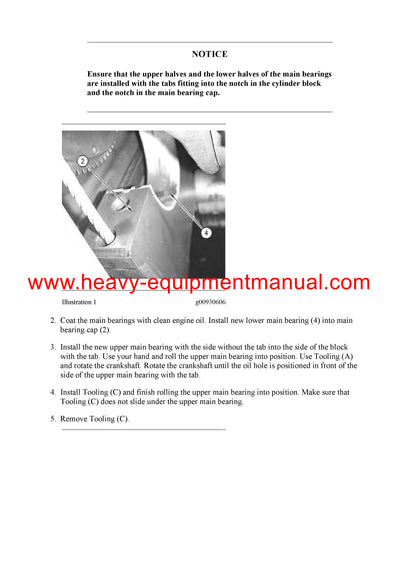 NOTICE

Ensure that the upper halves and the lower halves of the main bearings are installed with the tabs fitting into the notch in the cylinder block and the notch in the main bearing cap.

2

4

www.heavy-equipmentmanual.com

Illustration 1 g00930606

2. Coat the main bearings with clean engine oil. Install new lower main bearing (4) into main bearing cap (2).

3. Install the new upper main bearing with the side without the tab into the side of the block with the tab. Use your hand and roll the upper main bearing into position. Use Tooling (A) and rotate the crankshaft. Rotate the crankshaft until the oil hole is positioned in front of the side of the upper main bearing with the tab.

4. Install Tooling (C) and finish rolling the upper main bearing into position. Make sure that Tooling (C) does not slide under the upper main bearing.

5. Remove Tooling (C).