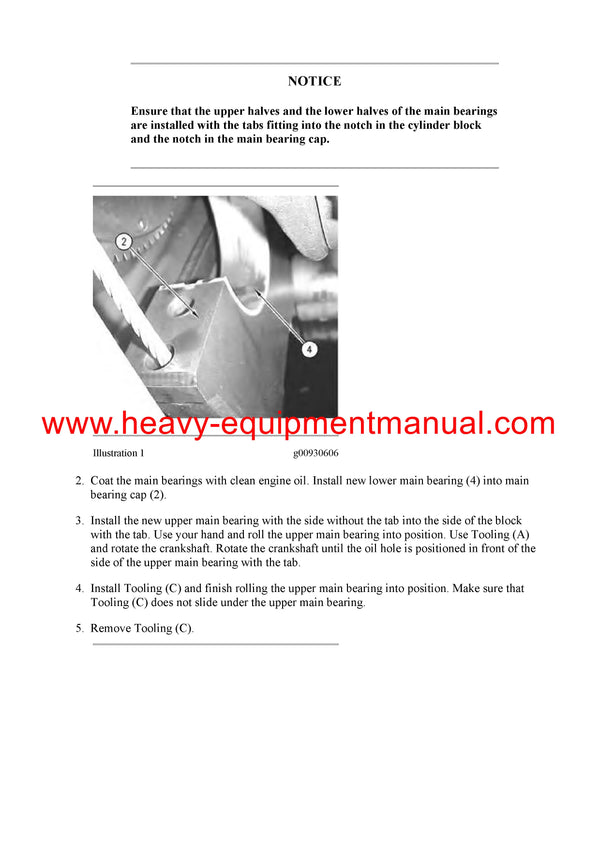 NOTICE

Ensure that the upper halves and the lower halves of the main bearings are installed with the tabs fitting into the notch in the cylinder block and the notch in the main bearing cap.

2

4

www.heavy-equipmentmanual.com

Illustration 1 g00930606

2. Coat the main bearings with clean engine oil. Install new lower main bearing (4) into main bearing cap (2).

3. Install the new upper main bearing with the side without the tab into the side of the block with the tab. Use your hand and roll the upper main bearing into position. Use Tooling (A) and rotate the crankshaft. Rotate the crankshaft until the oil hole is positioned in front of the side of the upper main bearing with the tab.

4. Install Tooling (C) and finish rolling the upper main bearing into position. Make sure that Tooling (C) does not slide under the upper main bearing.

5. Remove Tooling (C).