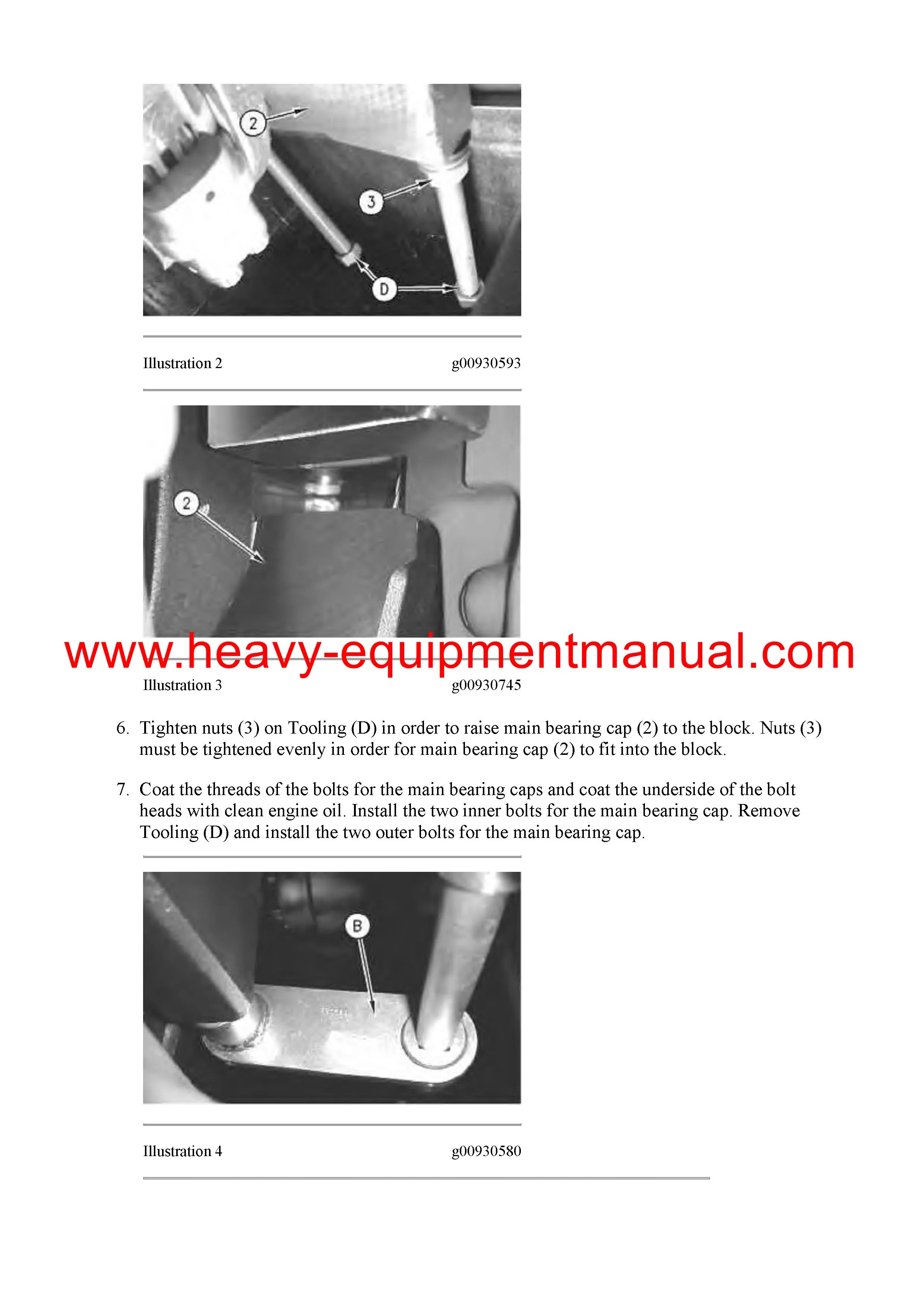 2

3

D

Illustration 2 g00930593

2

www.heavy-equipmentmanual.com

Illustration 3 g00930745

6. Tighten nuts (3) on Tooling (D) in order to raise main bearing cap (2) to the block. Nuts (3) must be tightened evenly in order for main bearing cap (2) to fit into the block.

7. Coat the threads of the bolts for the main bearing caps and coat the underside of the bolt heads with clean engine oil. Install the two inner bolts for the main bearing cap. Remove Tooling (D) and install the two outer bolts for the main bearing cap.

B

Illustration 4 g00930580