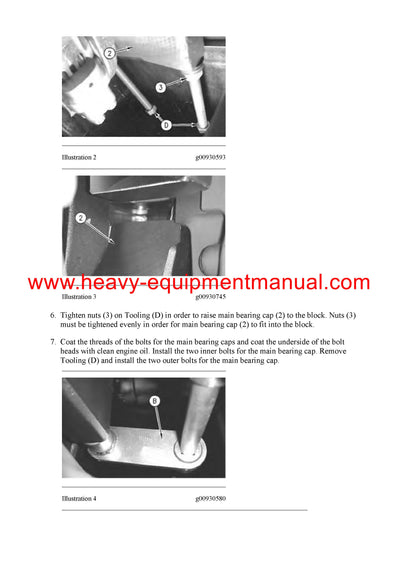 2

3

D

Illustration 2 g00930593

2

www.heavy-equipmentmanual.com

Illustration 3 g00930745

6. Tighten nuts (3) on Tooling (D) in order to raise main bearing cap (2) to the block. Nuts (3) must be tightened evenly in order for main bearing cap (2) to fit into the block.

7. Coat the threads of the bolts for the main bearing caps and coat the underside of the bolt heads with clean engine oil. Install the two inner bolts for the main bearing cap. Remove Tooling (D) and install the two outer bolts for the main bearing cap.

B

Illustration 4 g00930580