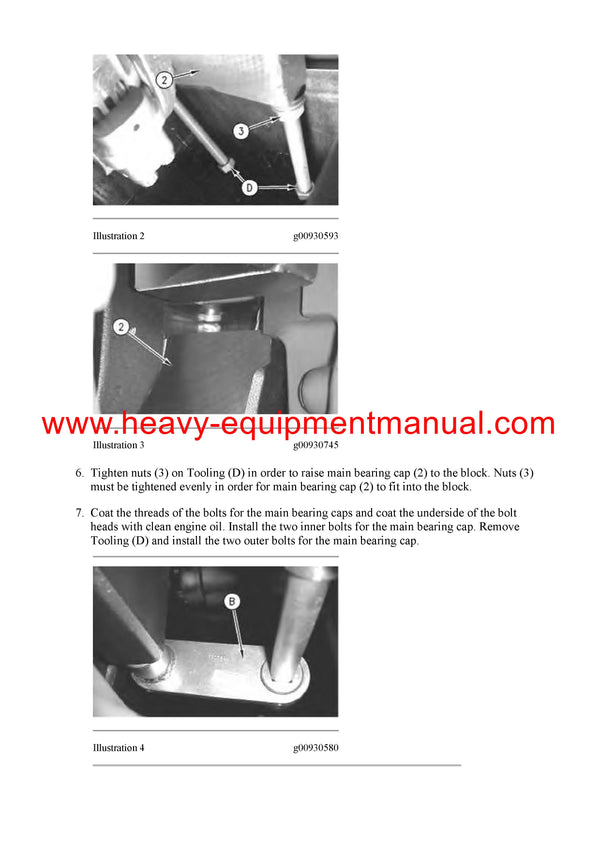 2

3

D

Illustration 2 g00930593

2

www.heavy-equipmentmanual.com

Illustration 3 g00930745

6. Tighten nuts (3) on Tooling (D) in order to raise main bearing cap (2) to the block. Nuts (3) must be tightened evenly in order for main bearing cap (2) to fit into the block.

7. Coat the threads of the bolts for the main bearing caps and coat the underside of the bolt heads with clean engine oil. Install the two inner bolts for the main bearing cap. Remove Tooling (D) and install the two outer bolts for the main bearing cap.

B

Illustration 4 g00930580