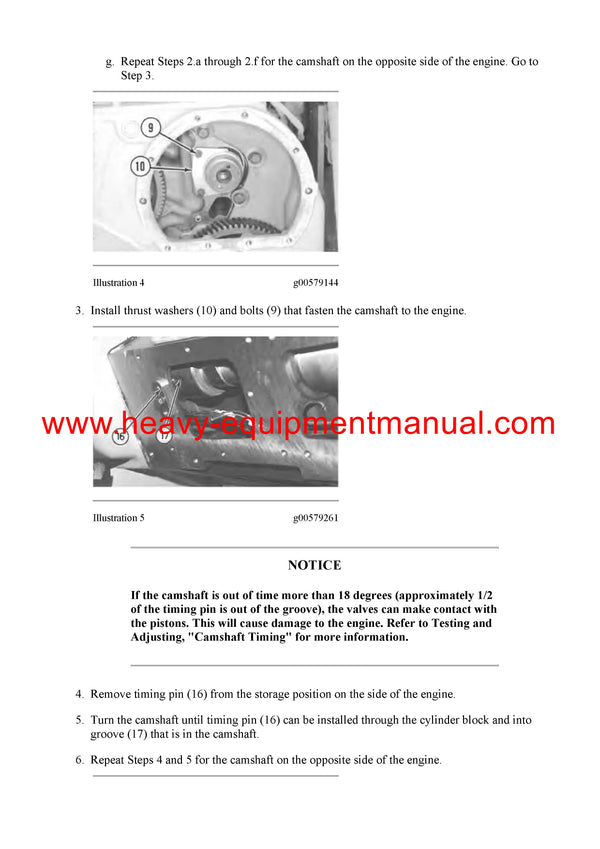 g. Repeat Steps 2.a through 2.f for the camshaft on the opposite side of the engine. Go to Step 3.

9

10

Illustration 4 g00579144

3. Install thrust washers (10) and bolts (9) that fasten the camshaft to the engine.

16

17

www.heavy-equipmentmanual.com

Illustration 5 g00579261

NOTICE

If the camshaft is out of time more than 18 degrees (approximately 1/2 of the timing pin is out of the groove), the valves can make contact with the pistons. This will cause damage to the engine. Refer to Testing and Adjusting, "Camshaft Timing" for more information.

4. Remove timing pin (16) from the storage position on the side of the engine.

5. Turn the camshaft until timing pin (16) can be installed through the cylinder block and into groove (17) that is in the camshaft.

6. Repeat Steps 4 and 5 for the camshaft on the opposite side of the engine.