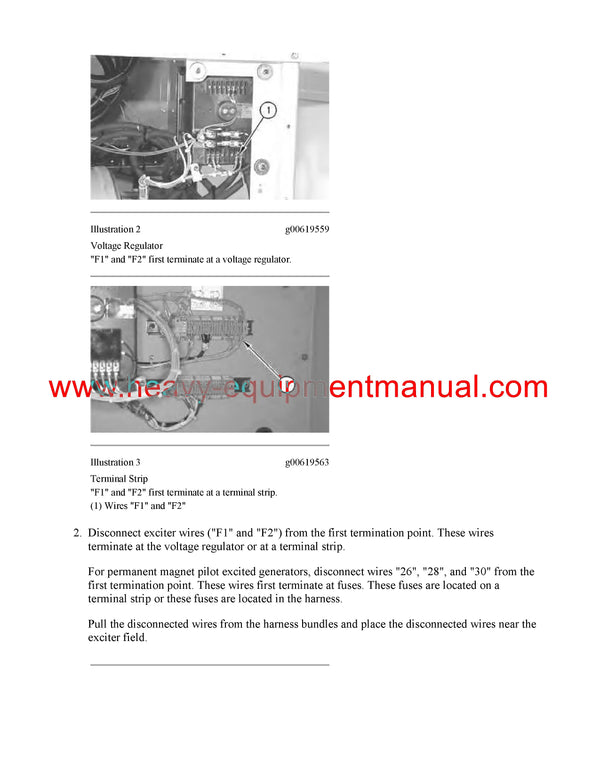 1

Illustration 2 g00619559

Voltage Regulator

"F1" and "F2" first terminate at a voltage regulator.

www.heavy-equipmentmanual.com

Illustration 3 g00619563

Terminal Strip

"F1" and "F2" first terminate at a terminal strip.

(1) Wires "F1" and "F2"

2. Disconnect exciter wires ("F1" and "F2") from the first termination point. These wires terminate at the voltage regulator or at a terminal strip.

For permanent magnet pilot excited generators, disconnect wires "26", "28", and "30" from the first termination point. These wires first terminate at fuses. These fuses are located on a terminal strip or these fuses are located in the harness.

Pull the disconnected wires from the harness bundles and place the disconnected wires near the exciter field.