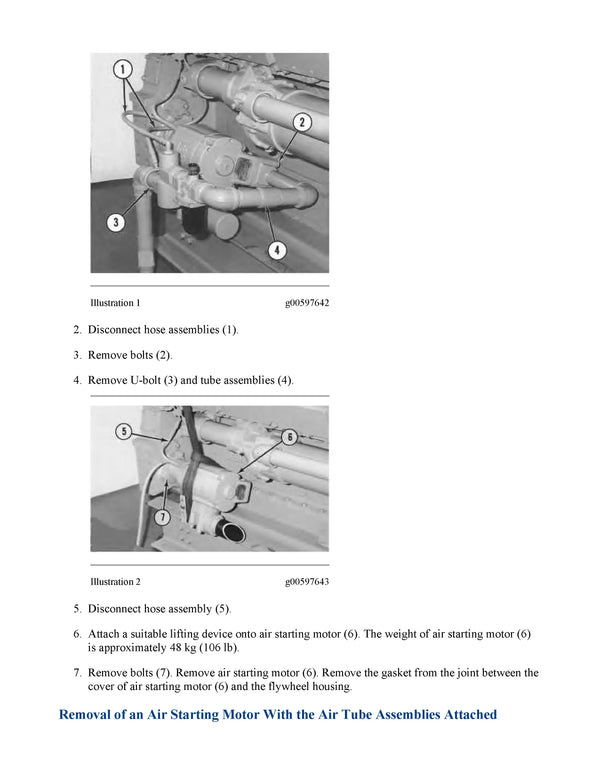 1

2

3

4

Illustration 1 g00597642

2. Disconnect hose assemblies (1).

3. Remove bolts (2).

4. Remove U-bolt (3) and tube assemblies (4).

5

6

7

Illustration 2 g00597643

5. Disconnect hose assembly (5).

6. Attach a suitable lifting device onto air starting motor (6). The weight of air starting motor (6) is approximately 48 kg (106 lb).

7. Remove bolts (7). Remove air starting motor (6). Remove the gasket from the joint between the cover of air starting motor (6) and the flywheel housing.

Removal of an Air Starting Motor With the Air Tube Assemblies Attached