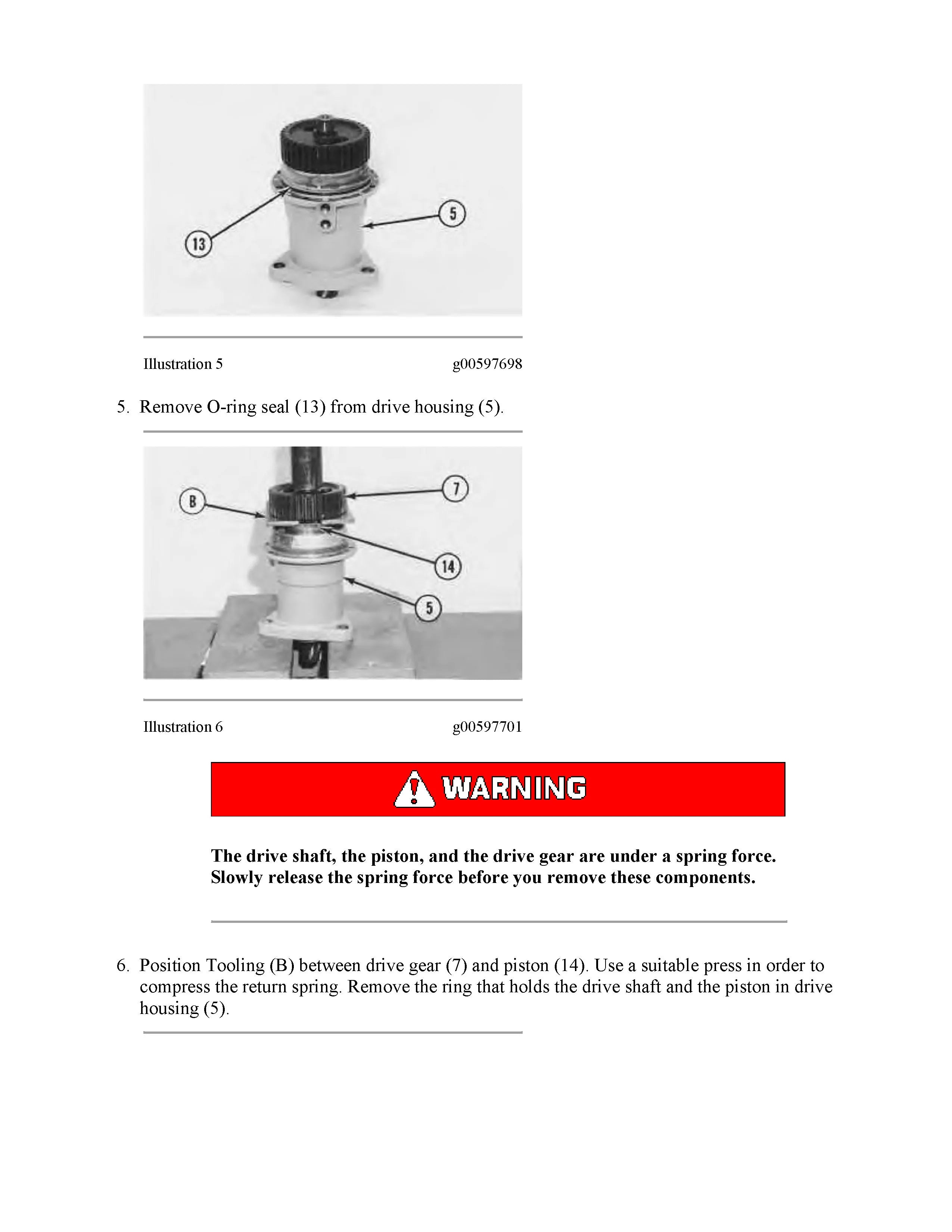 13

5

Illustration 5 g00597698

5. Remove O-ring seal (13) from drive housing (5).

B

7

14

5

Illustration 6 g00597701

WARNING

**The drive shaft, the piston, and the drive gear are under a spring force. Slowly release the spring force before you remove these components.**

6. Position Tooling (B) between drive gear (7) and piston (14). Use a suitable press in order to compress the return spring. Remove the ring that holds the drive shaft and the piston in drive housing (5).