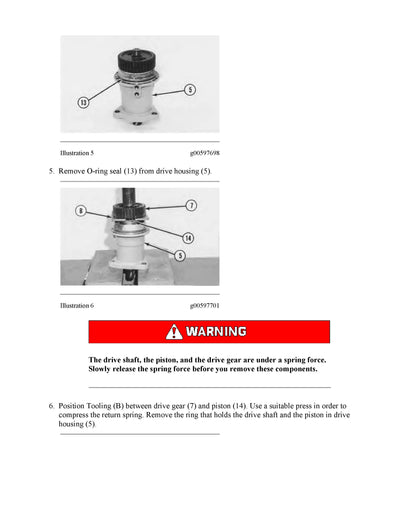 13

5

Illustration 5 g00597698

5. Remove O-ring seal (13) from drive housing (5).

8

7

14

5

Illustration 6 g00597701

WARNING

The drive shaft, the piston, and the drive gear are under a spring force. Slowly release the spring force before you remove these components.

6. Position Tooling (B) between drive gear (7) and piston (14). Use a suitable press in order to compress the return spring. Remove the ring that holds the drive shaft and the piston in drive housing (5).