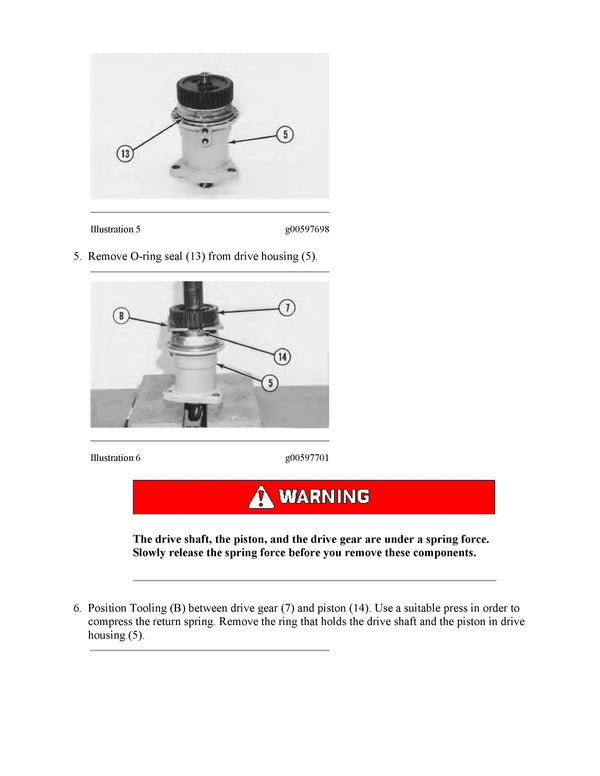 13

5

Illustration 5 g00597698

5. Remove O-ring seal (13) from drive housing (5).

B

7

14

5

Illustration 6 g00597701

WARNING

The drive shaft, the piston, and the drive gear are under a spring force. Slowly release the spring force before you remove these components.

6. Position Tooling (B) between drive gear (7) and piston (14). Use a suitable press in order to compress the return spring. Remove the ring that holds the drive shaft and the piston in drive housing (5).