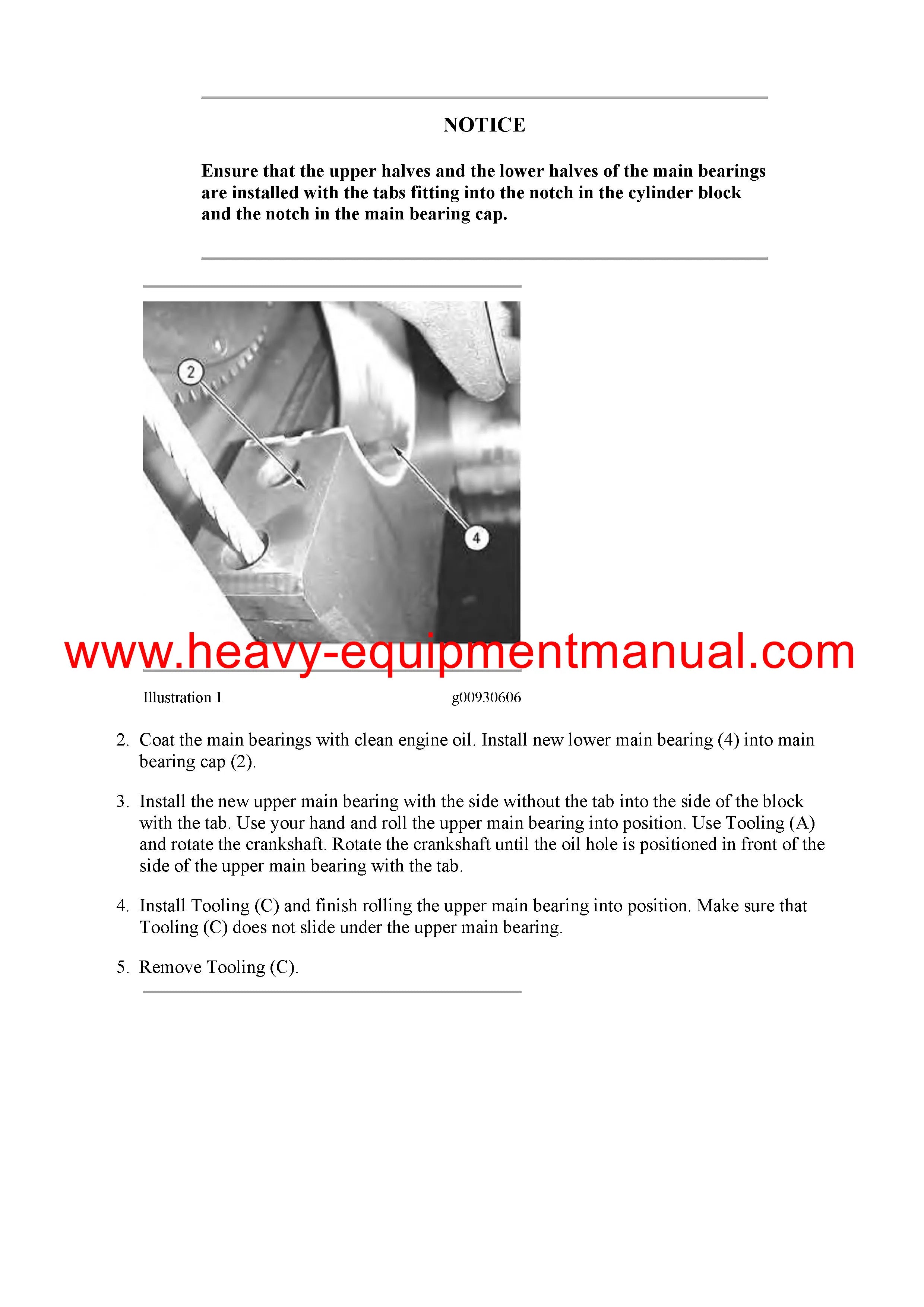 NOTICE

Ensure that the upper halves and the lower halves of the main bearings are installed with the tabs fitting into the notch in the cylinder block and the notch in the main bearing cap.

2

4

www.heavy-equipmentmanual.com

Illustration 1 g00930606

2. Coat the main bearings with clean engine oil. Install new lower main bearing (4) into main bearing cap (2).

3. Install the new upper main bearing with the side without the tab into the side of the block with the tab. Use your hand and roll the upper main bearing into position. Use Tooling (A) and rotate the crankshaft. Rotate the crankshaft until the oil hole is positioned in front of the side of the upper main bearing with the tab.

4. Install Tooling (C) and finish rolling the upper main bearing into position. Make sure that Tooling (C) does not slide under the upper main bearing.

5. Remove Tooling (C).