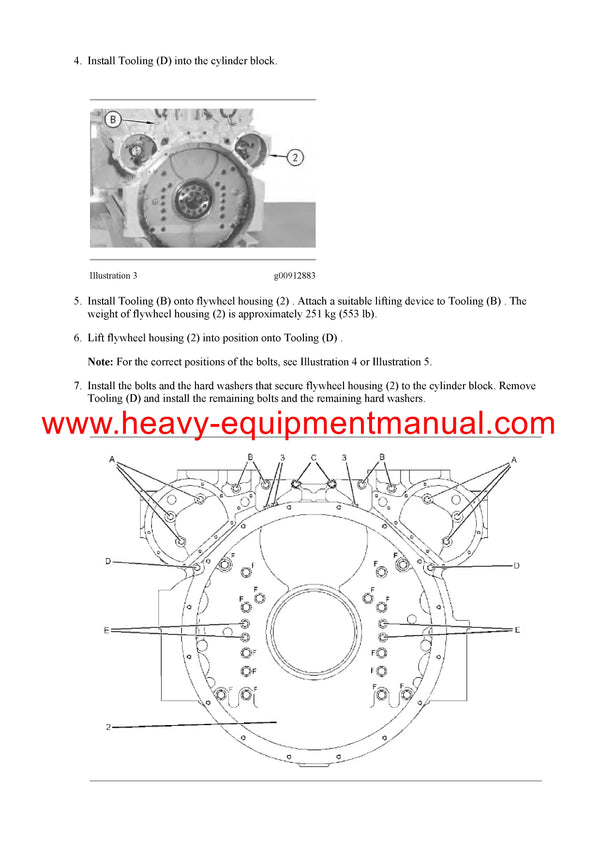 4. Install Tooling (D) into the cylinder block.

B

2

Illustration 3 g00912883

5. Install Tooling (B) onto flywheel housing (2) . Attach a suitable lifting device to Tooling (B) . The weight of flywheel housing (2) is approximately 251 kg (553 lb).

6. Lift flywheel housing (2) into position onto Tooling (D) .

Note: For the correct positions of the bolts, see Illustration 4 or Illustration 5.

7. Install the bolts and the hard washers that secure flywheel housing (2) to the cylinder block. Remove Tooling (D) and install the remaining bolts and the remaining hard washers.

www.heavy-equipmentmanual.com

A B 3 C 3 B A

D D

F F F F F F F F F F F F F F

E E

2