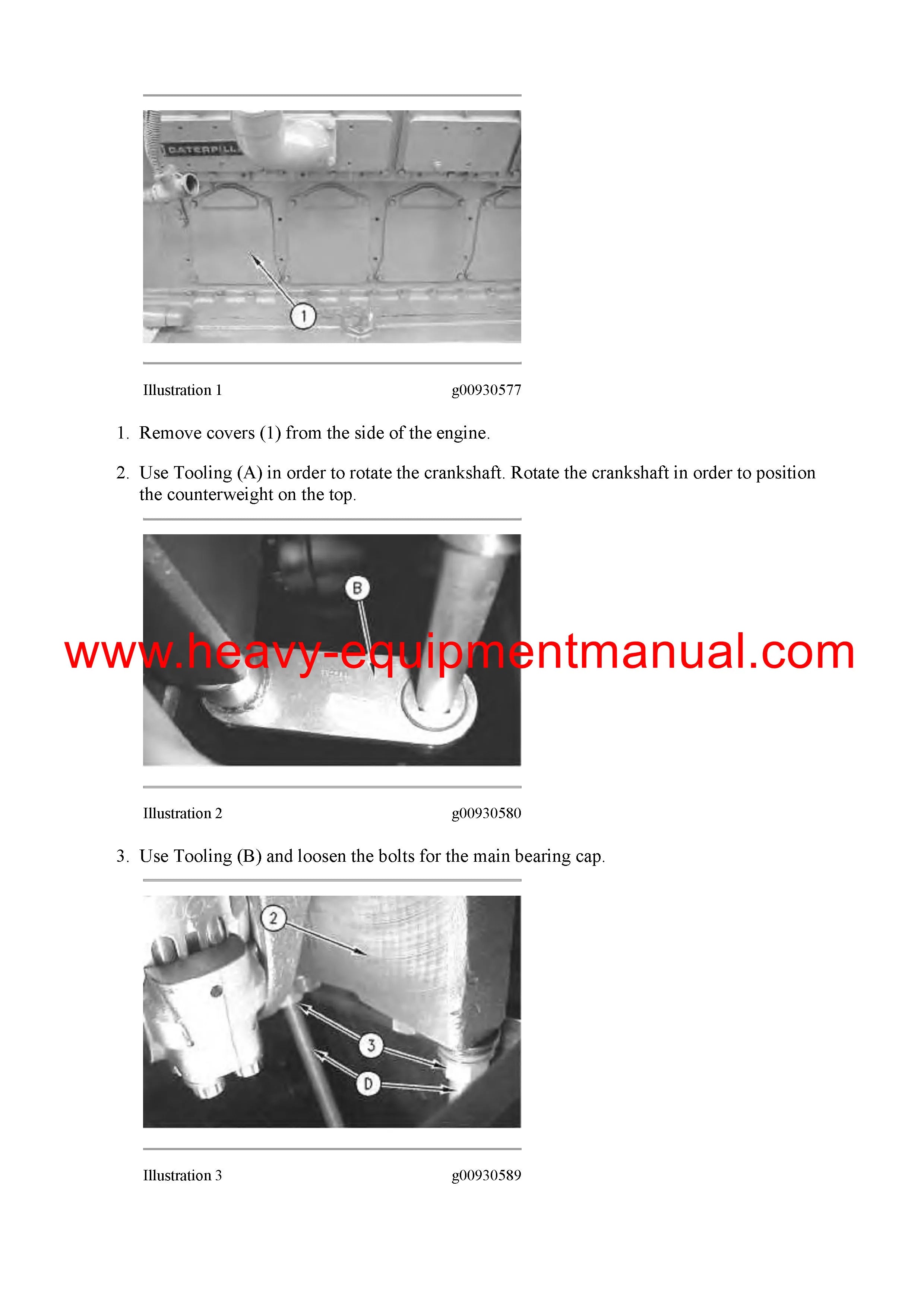 CATERPILL

1

Illustration 1 g00930577

1. Remove covers (1) from the side of the engine.

2. Use Tooling (A) in order to rotate the crankshaft. Rotate the crankshaft in order to position the counterweight on the top.

B

www.heavy-equipmentmanual.com

Illustration 2 g00930580

3. Use Tooling (B) and loosen the bolts for the main bearing cap.

2

3

D

Illustration 3 g00930589