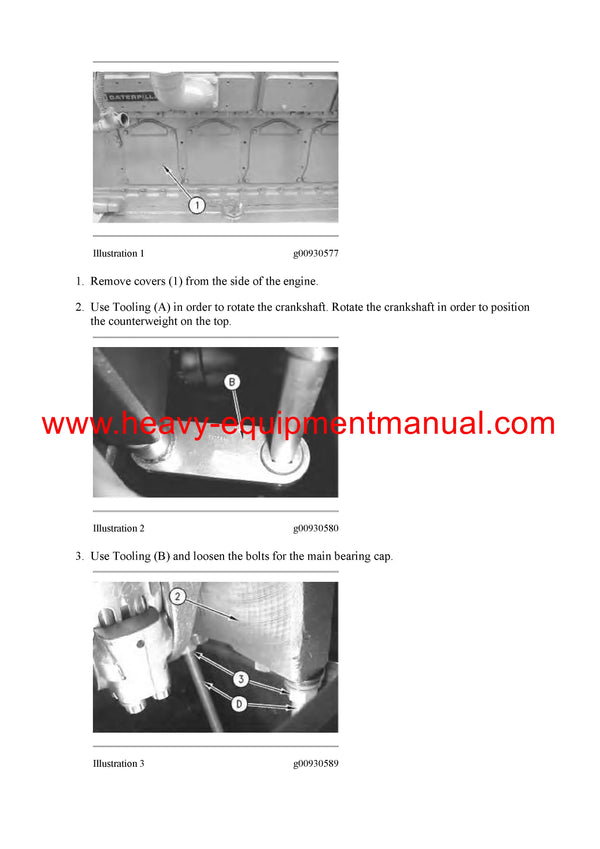 CATERPILLAR

1

Illustration 1 g00930577

1. Remove covers (1) from the side of the engine.

2. Use Tooling (A) in order to rotate the crankshaft. Rotate the crankshaft in order to position the counterweight on the top.

B

www.heavy-equipmentmanual.com

Illustration 2 g00930580

3. Use Tooling (B) and loosen the bolts for the main bearing cap.

2

3

D

Illustration 3 g00930589