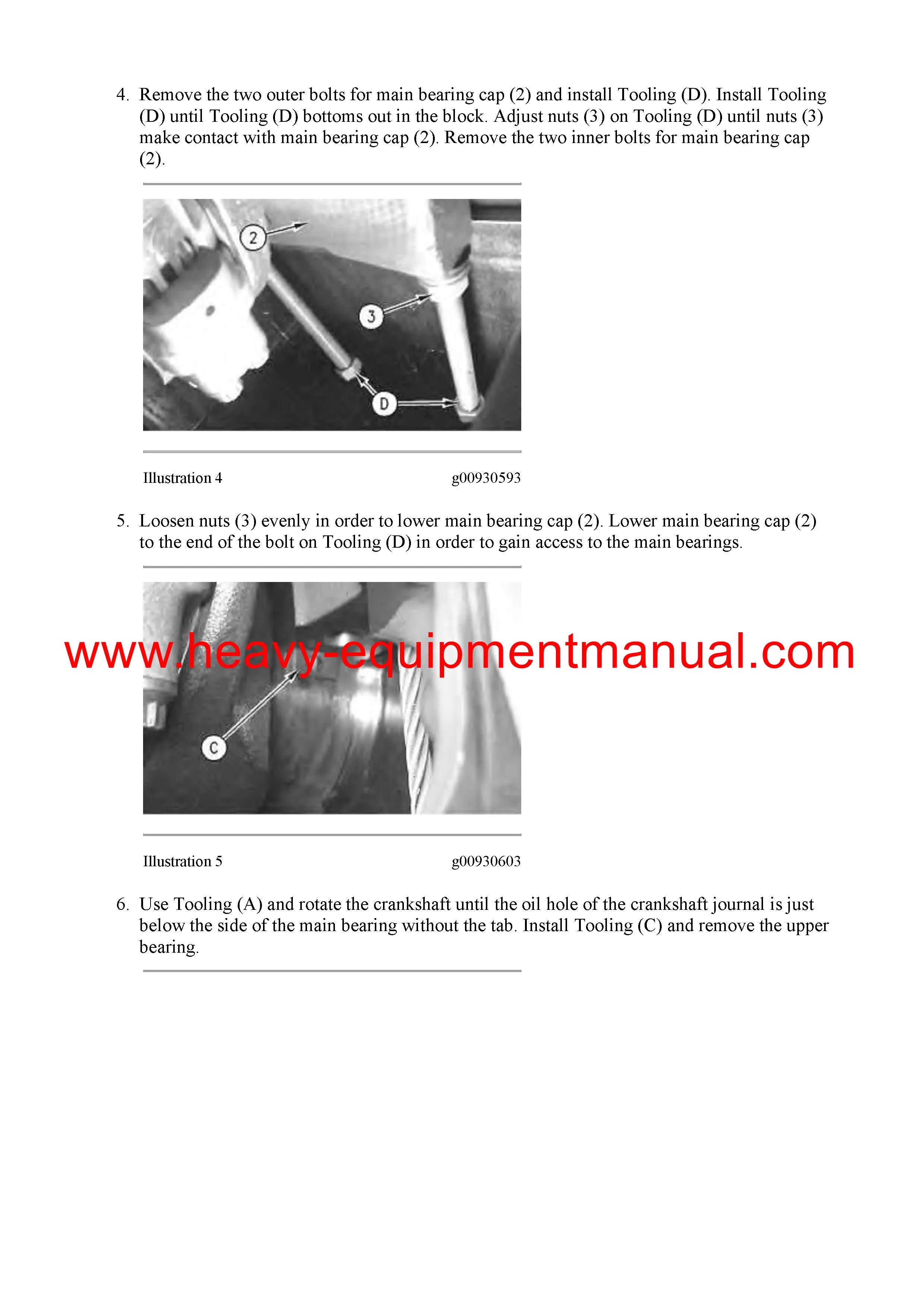 4. Remove the two outer bolts for main bearing cap (2) and install Tooling (D). Install Tooling (D) until Tooling (D) bottoms out in the block. Adjust nuts (3) on Tooling (D) until nuts (3) make contact with main bearing cap (2). Remove the two inner bolts for main bearing cap (2).

2

3

D

Illustration 4 g00930593

5. Loosen nuts (3) evenly in order to lower main bearing cap (2). Lower main bearing cap (2) to the end of the bolt on Tooling (D) in order to gain access to the main bearings.

www.heavy-equipmentmanual.com

C

Illustration 5 g00930603

6. Use Tooling (A) and rotate the crankshaft until the oil hole of the crankshaft journal is just below the side of the main bearing without the tab. Install Tooling (C) and remove the upper bearing.