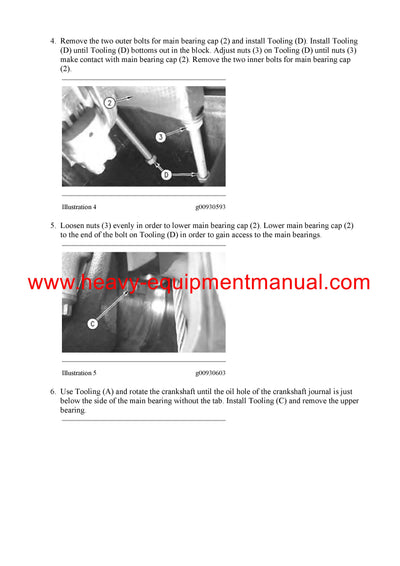 4. Remove the two outer bolts for main bearing cap (2) and install Tooling (D). Install Tooling (D) until Tooling (D) bottoms out in the block. Adjust nuts (3) on Tooling (D) until nuts (3) make contact with main bearing cap (2). Remove the two inner bolts for main bearing cap (2).

2

3

D

Illustration 4 g00930593

5. Loosen nuts (3) evenly in order to lower main bearing cap (2). Lower main bearing cap (2) to the end of the bolt on Tooling (D) in order to gain access to the main bearings.

www.heavy-equipmentmanual.com

C

Illustration 5 g00930603

6. Use Tooling (A) and rotate the crankshaft until the oil hole of the crankshaft journal is just below the side of the main bearing without the tab. Install Tooling (C) and remove the upper bearing.