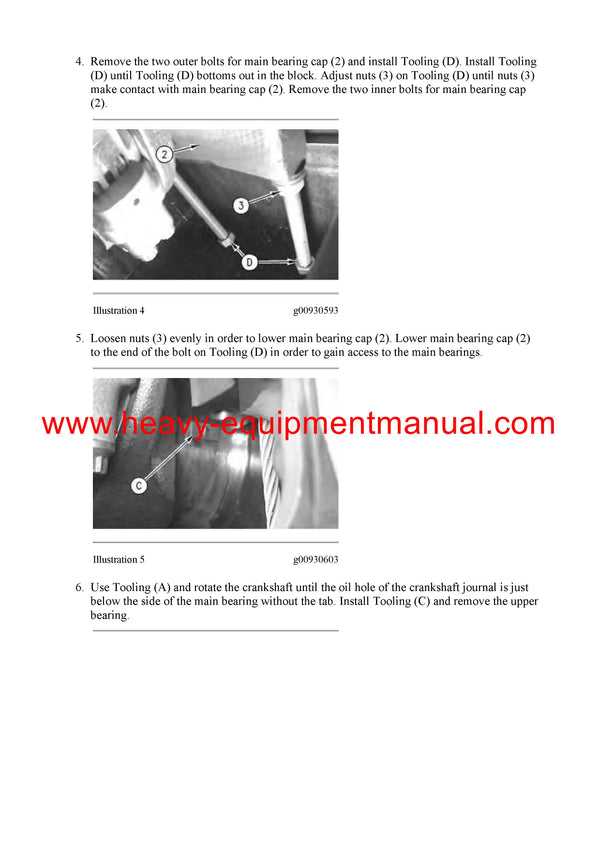 4. Remove the two outer bolts for main bearing cap (2) and install Tooling (D). Install Tooling (D) until Tooling (D) bottoms out in the block. Adjust nuts (3) on Tooling (D) until nuts (3) make contact with main bearing cap (2). Remove the two inner bolts for main bearing cap (2).

2

3

D

Illustration 4 g00930593

5. Loosen nuts (3) evenly in order to lower main bearing cap (2). Lower main bearing cap (2) to the end of the bolt on Tooling (D) in order to gain access to the main bearings.

www.heavy-equipmentmanual.com

C

Illustration 5 g00930603

6. Use Tooling (A) and rotate the crankshaft until the oil hole of the crankshaft journal is just below the side of the main bearing without the tab. Install Tooling (C) and remove the upper bearing.