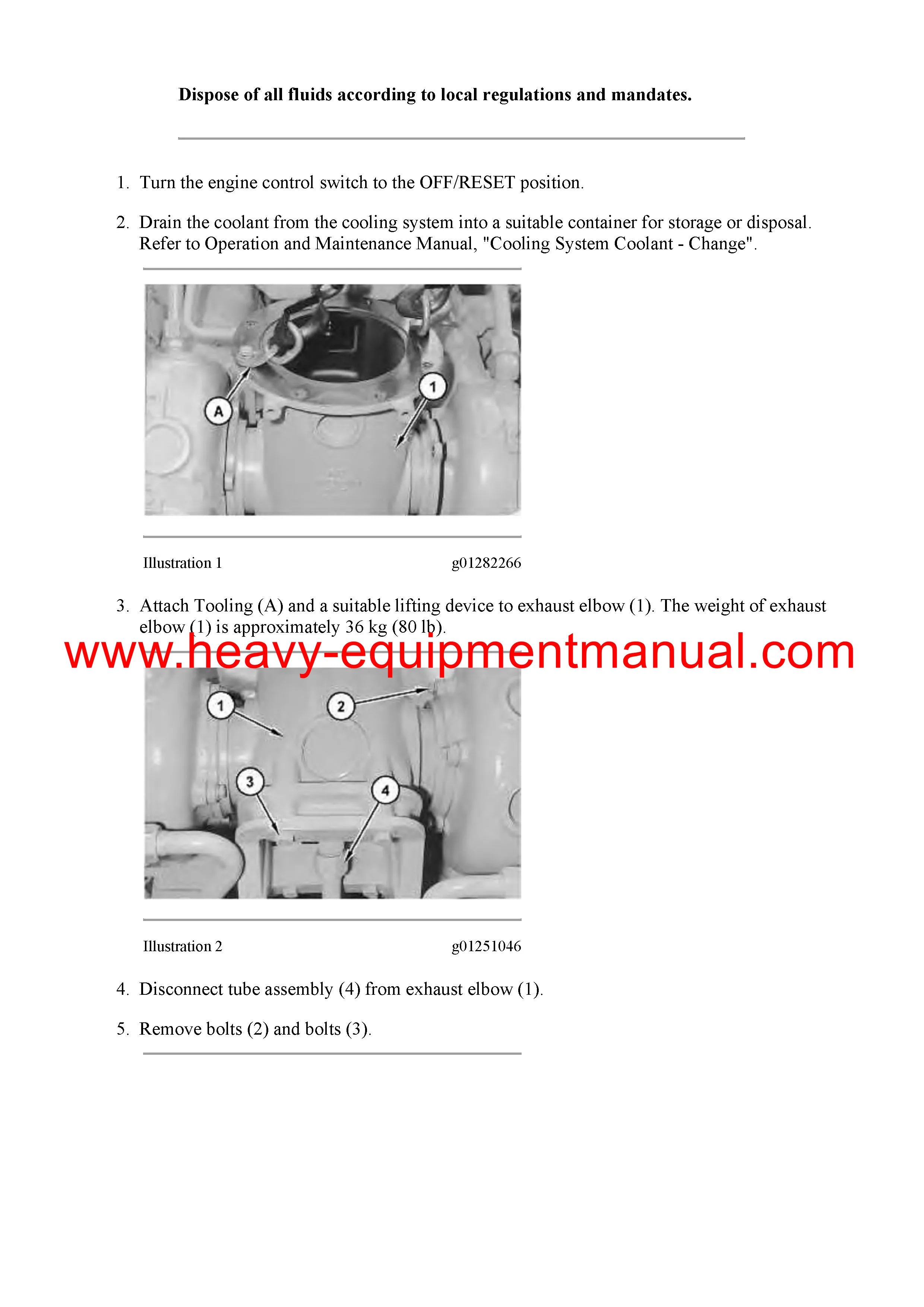 **Dispose of all fluids according to local regulations and mandates.**

1. Turn the engine control switch to the OFF/RESET position.

2. Drain the coolant from the cooling system into a suitable container for storage or disposal. Refer to Operation and Maintenance Manual, "Cooling System Coolant - Change".

A

1

Illustration 1 g01282266

3. Attach Tooling (A) and a suitable lifting device to exhaust elbow (1). The weight of exhaust elbow (1) is approximately 36 kg (80 lb).

www.heavy-equipmentmanual.com

1

2

3

4

Illustration 2 g01251046

4. Disconnect tube assembly (4) from exhaust elbow (1).

5. Remove bolts (2) and bolts (3).