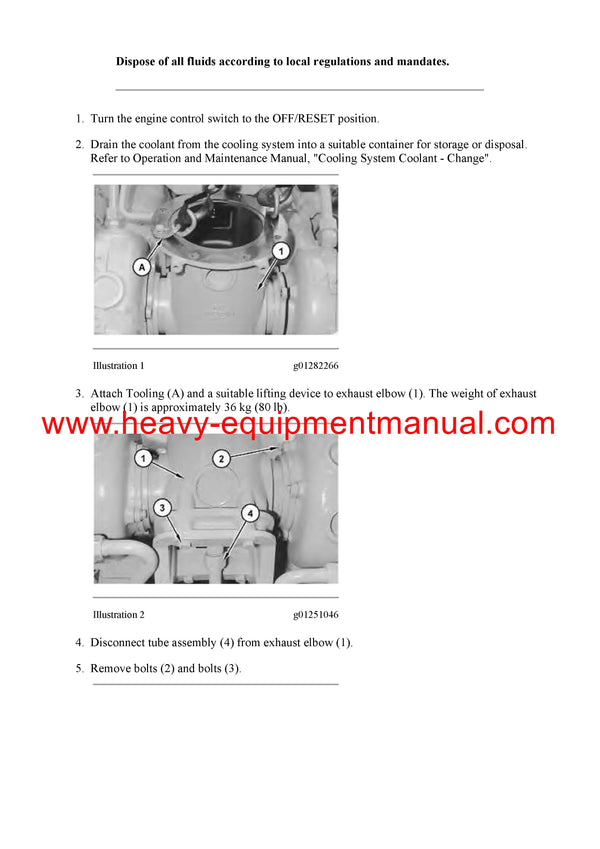 Dispose of all fluids according to local regulations and mandates.

1. Turn the engine control switch to the OFF/RESET position.

2. Drain the coolant from the cooling system into a suitable container for storage or disposal. Refer to Operation and Maintenance Manual, "Cooling System Coolant - Change".

A

1

Illustration 1 g01282266

3. Attach Tooling (A) and a suitable lifting device to exhaust elbow (1). The weight of exhaust elbow (1) is approximately 36 kg (80 lb).

www.heavy-equipmentmanual.com

1

2

3

4

Illustration 2 g01251046

4. Disconnect tube assembly (4) from exhaust elbow (1).

5. Remove bolts (2) and bolts (3).