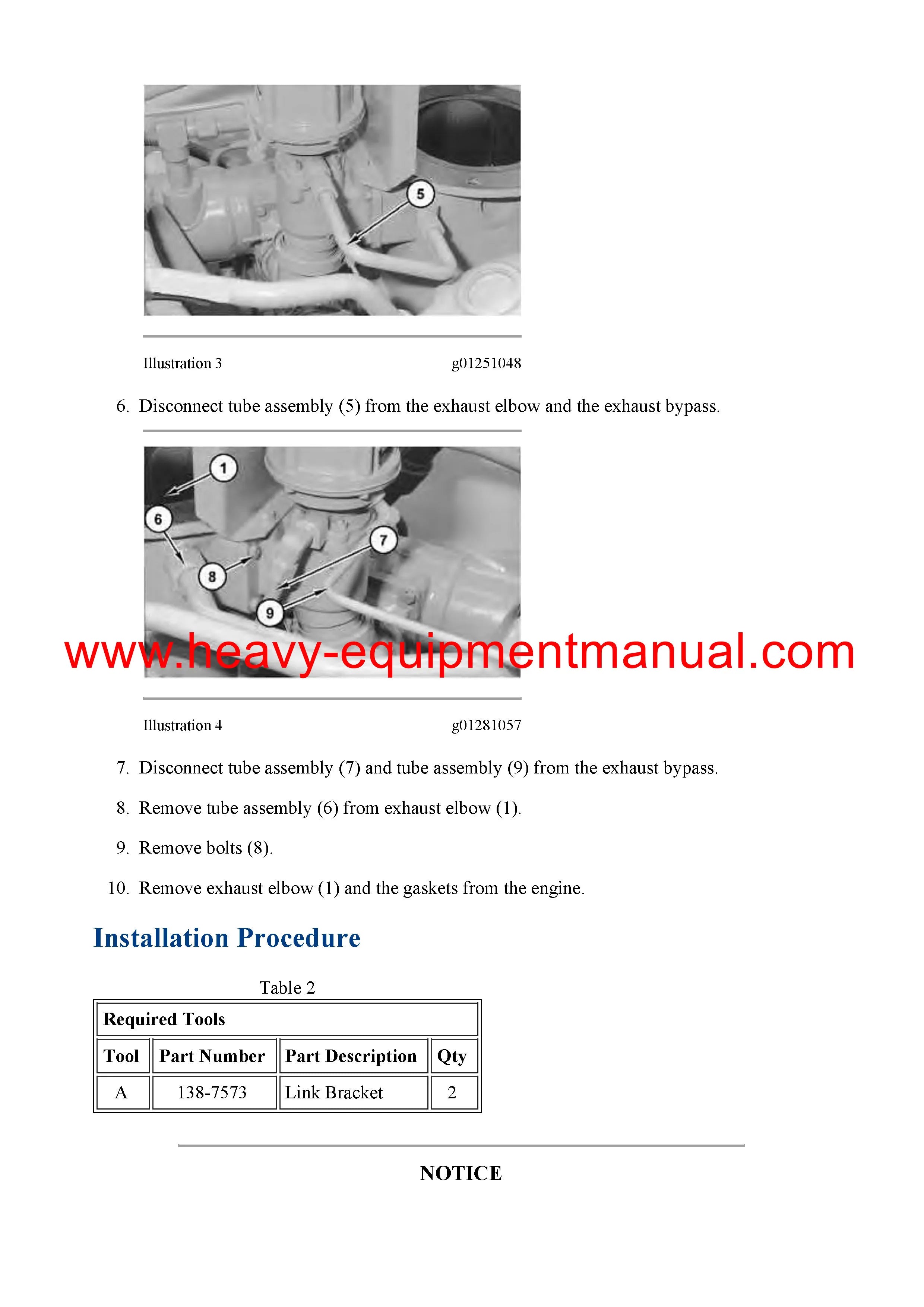 5

Illustration 3 g01251048

6. Disconnect tube assembly (5) from the exhaust elbow and the exhaust bypass.

1
6
7
8
9

www.heavy-equipmentmanual.com

Illustration 4 g01281057

7. Disconnect tube assembly (7) and tube assembly (9) from the exhaust bypass.

8. Remove tube assembly (6) from exhaust elbow (1).

9. Remove bolts (8).

10. Remove exhaust elbow (1) and the gaskets from the engine.

Installation Procedure

Table 2

| Required Tools | | | |
|---|---|---|---|
| Tool | Part Number | Part Description | Qty |
| A | 138-7573 | Link Bracket | 2 |

NOTICE